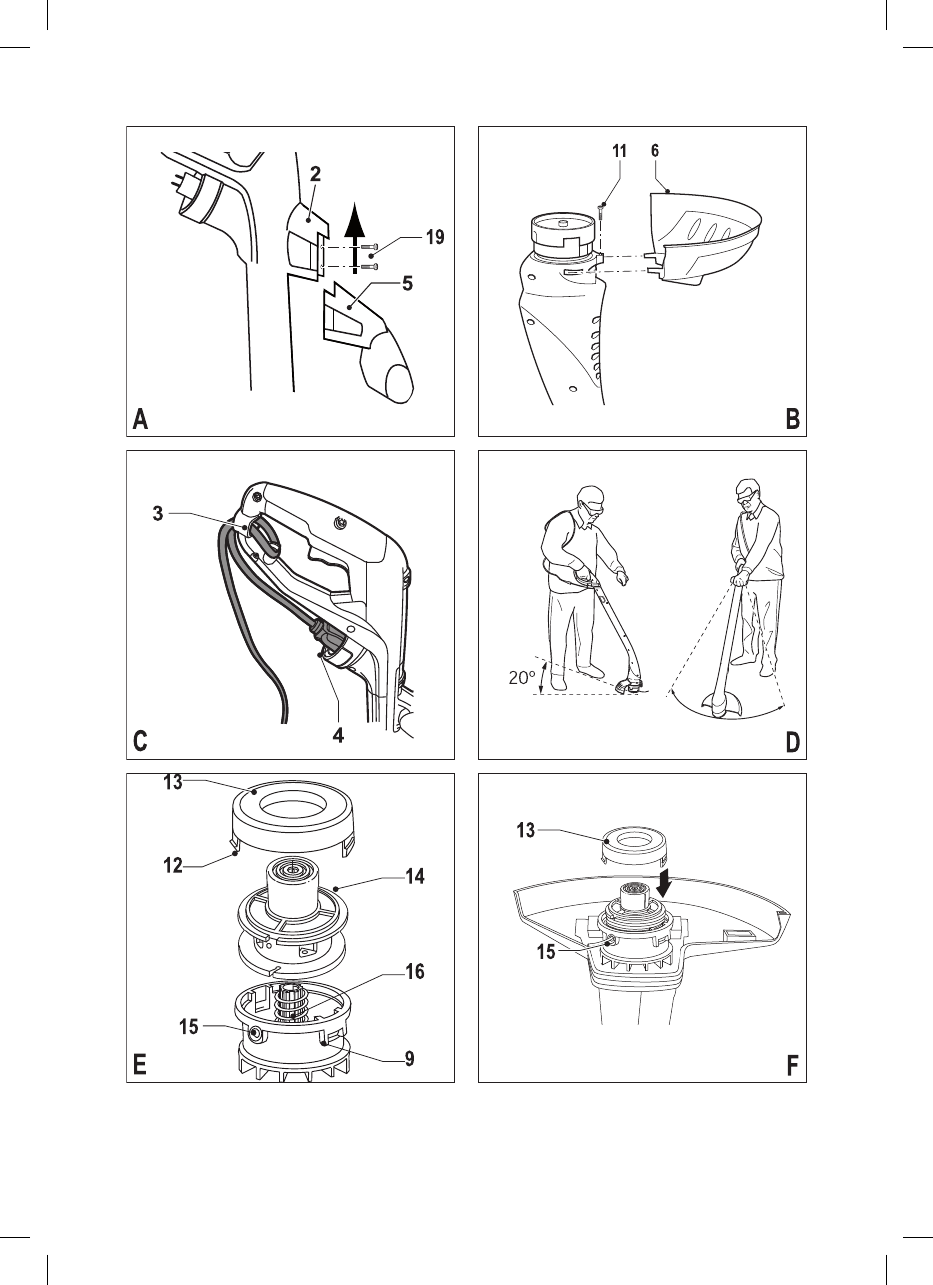 2
19
5
A

11
6
B

3
4
C

20°
D

13
12
14
16
15
9
E

13
15
F