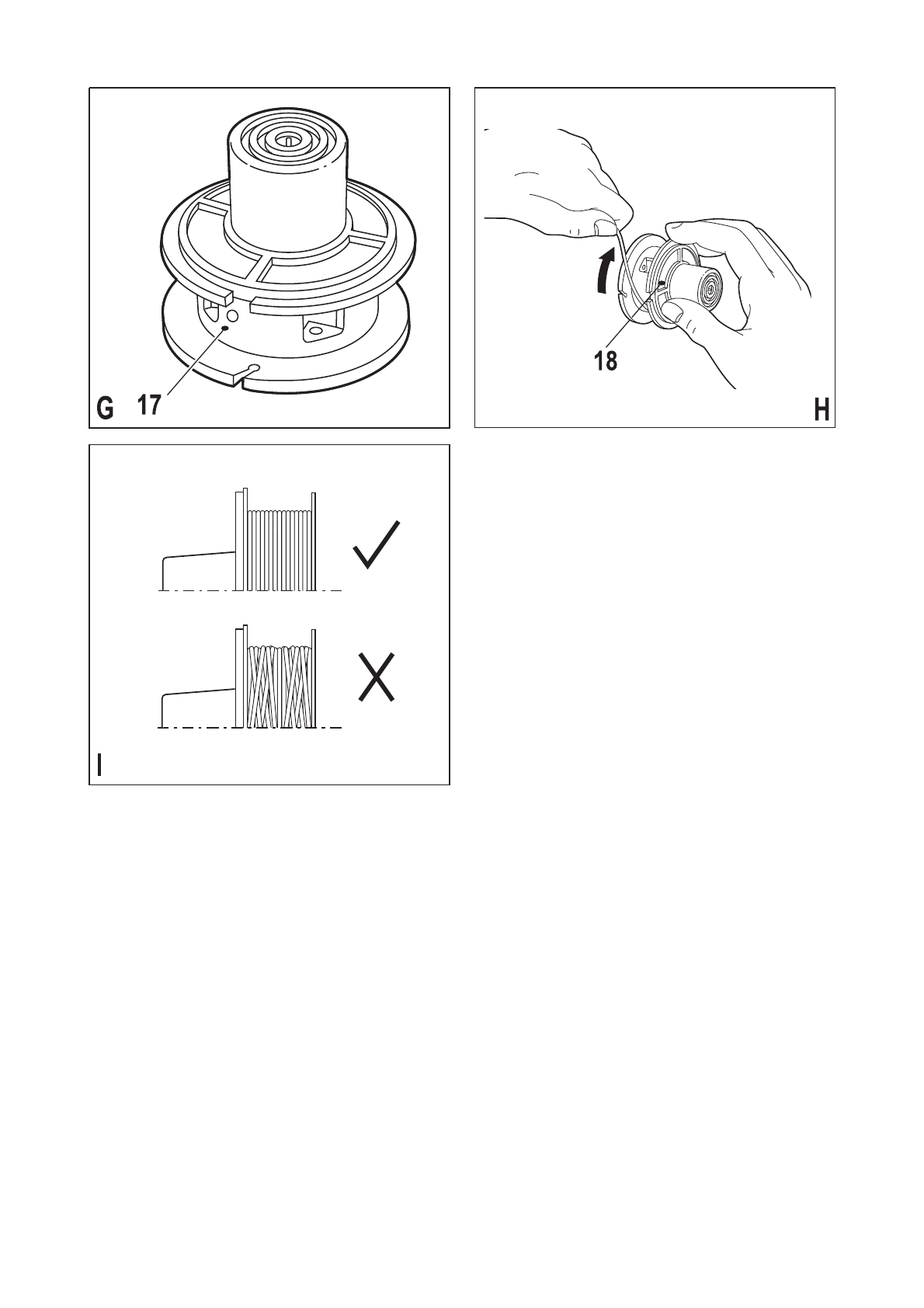 G 17

18

H

I