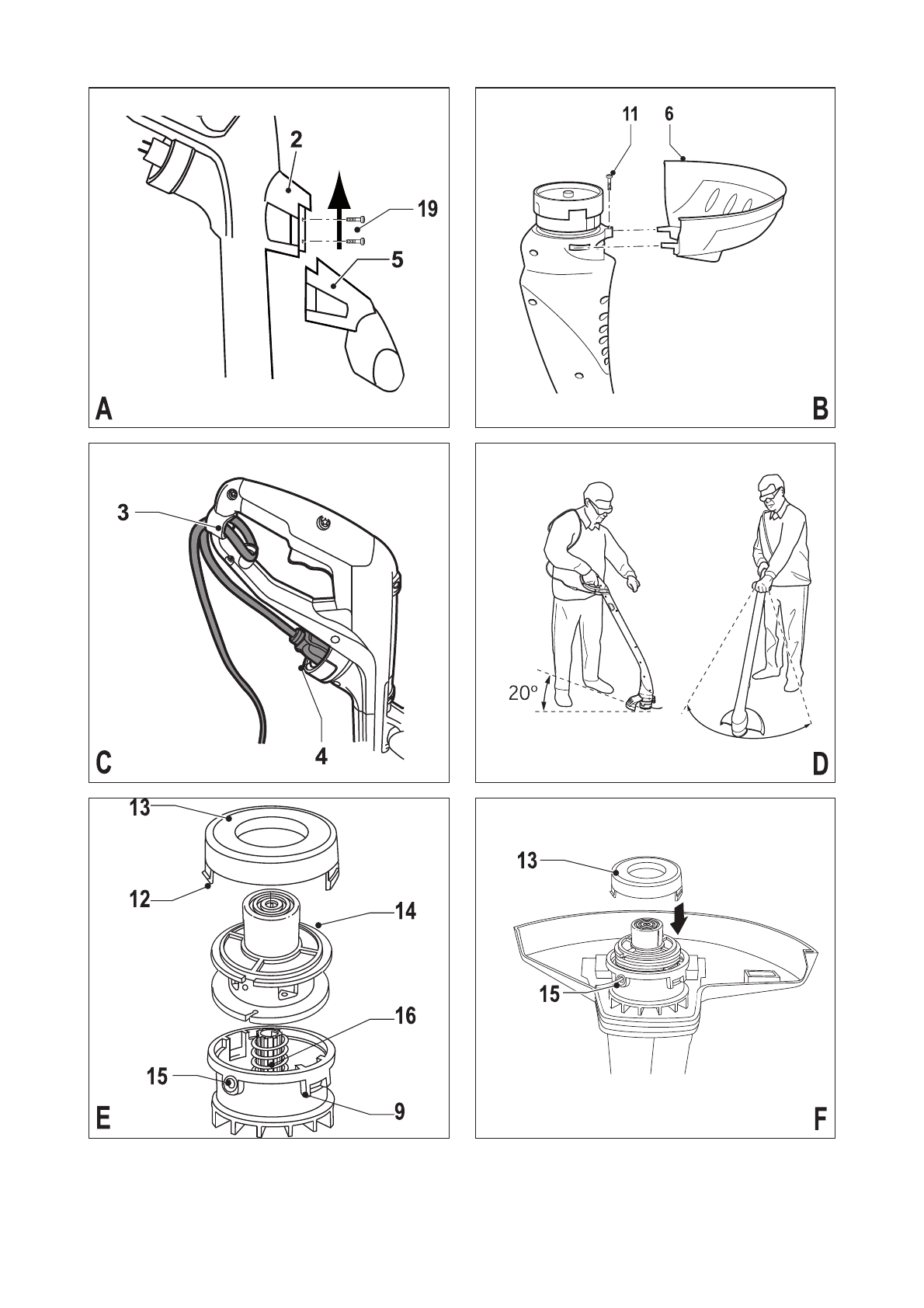 2
19
5
A

11
6
B

3
4
C

20°
D

13
12
14
16
15
9
E

13
15
F