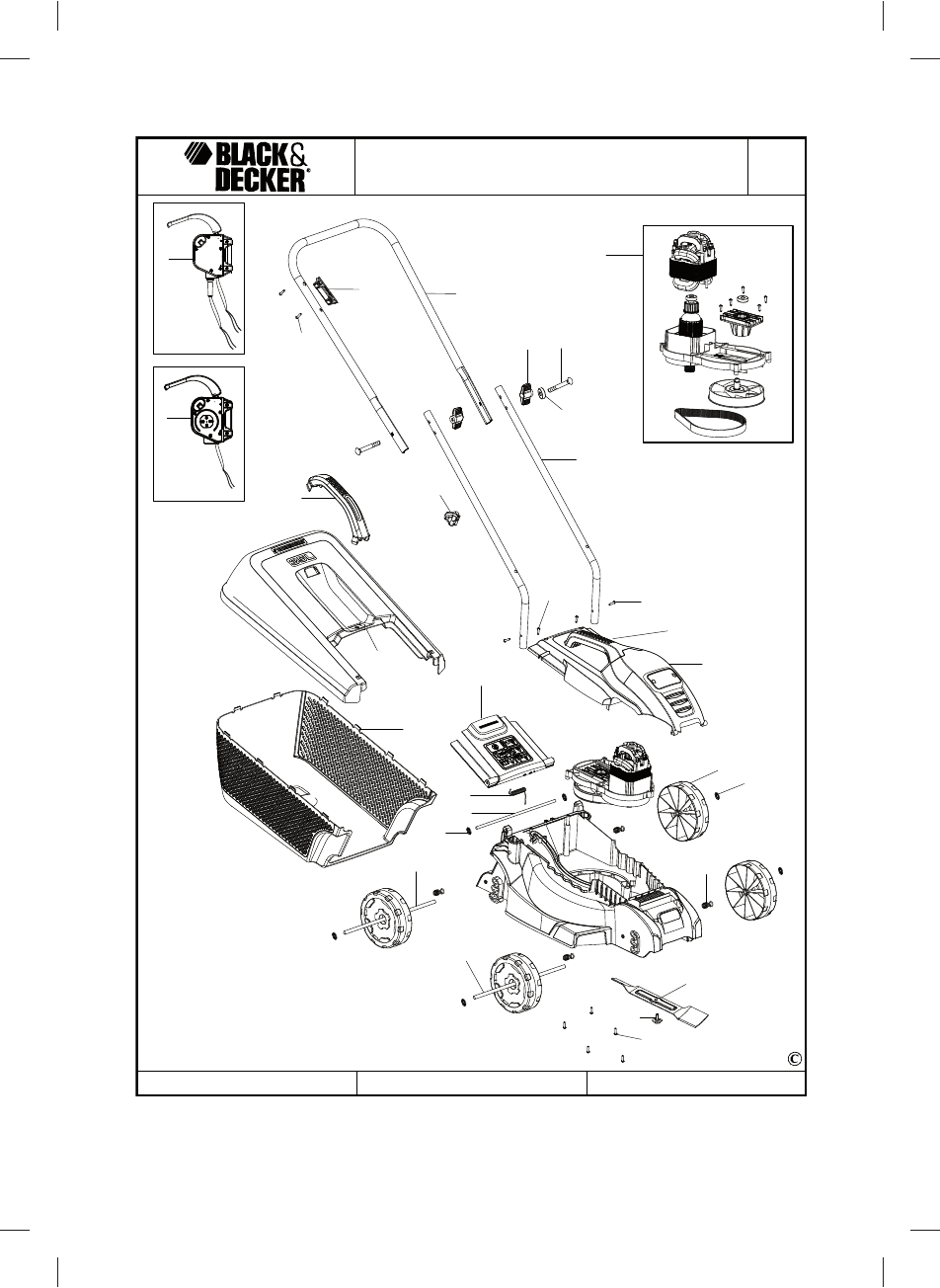 BLACK & DECKER®

©