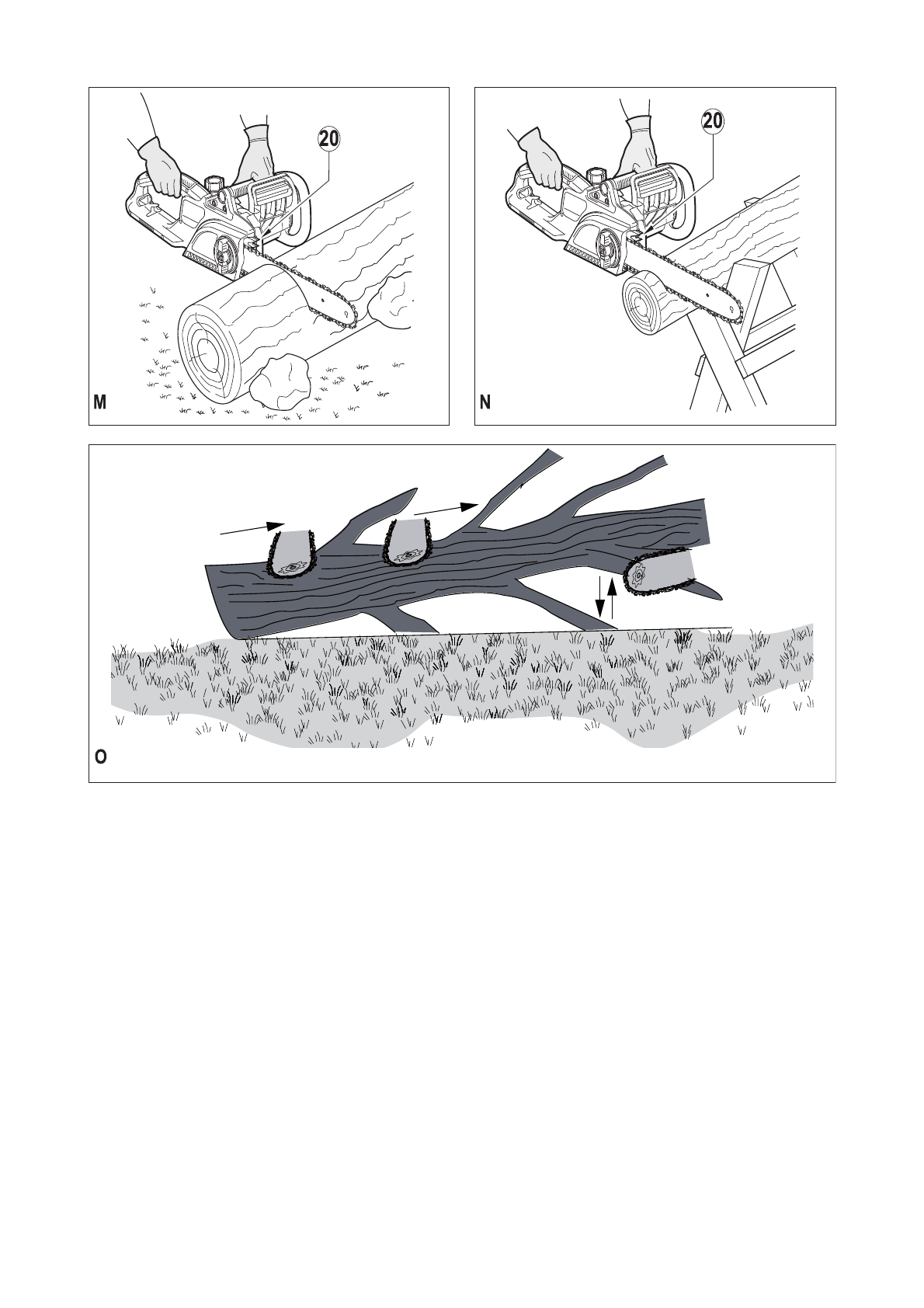 20
M

20
N

O