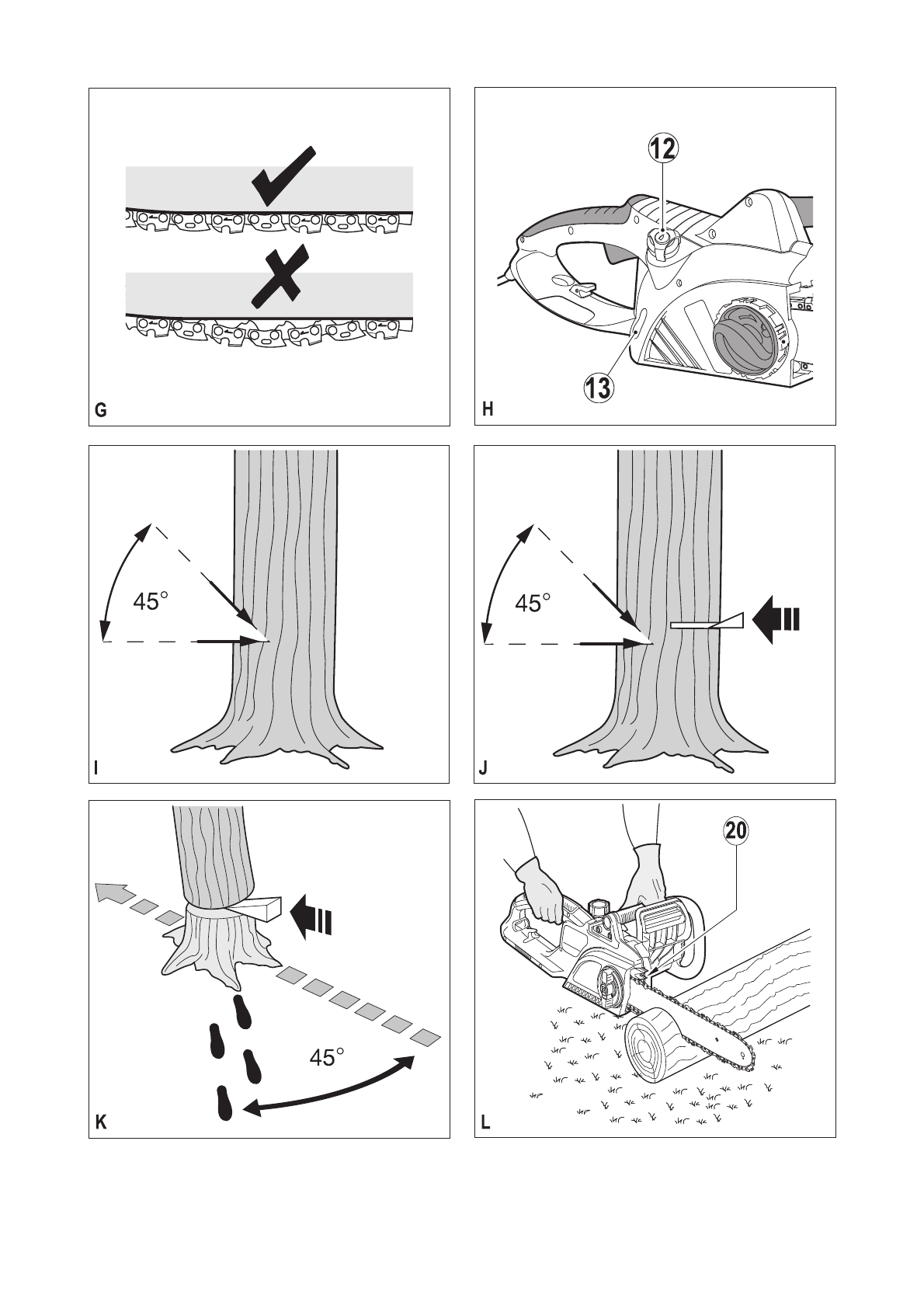 G

12

13

H

45°

I

45°

J

45°

K

20

L