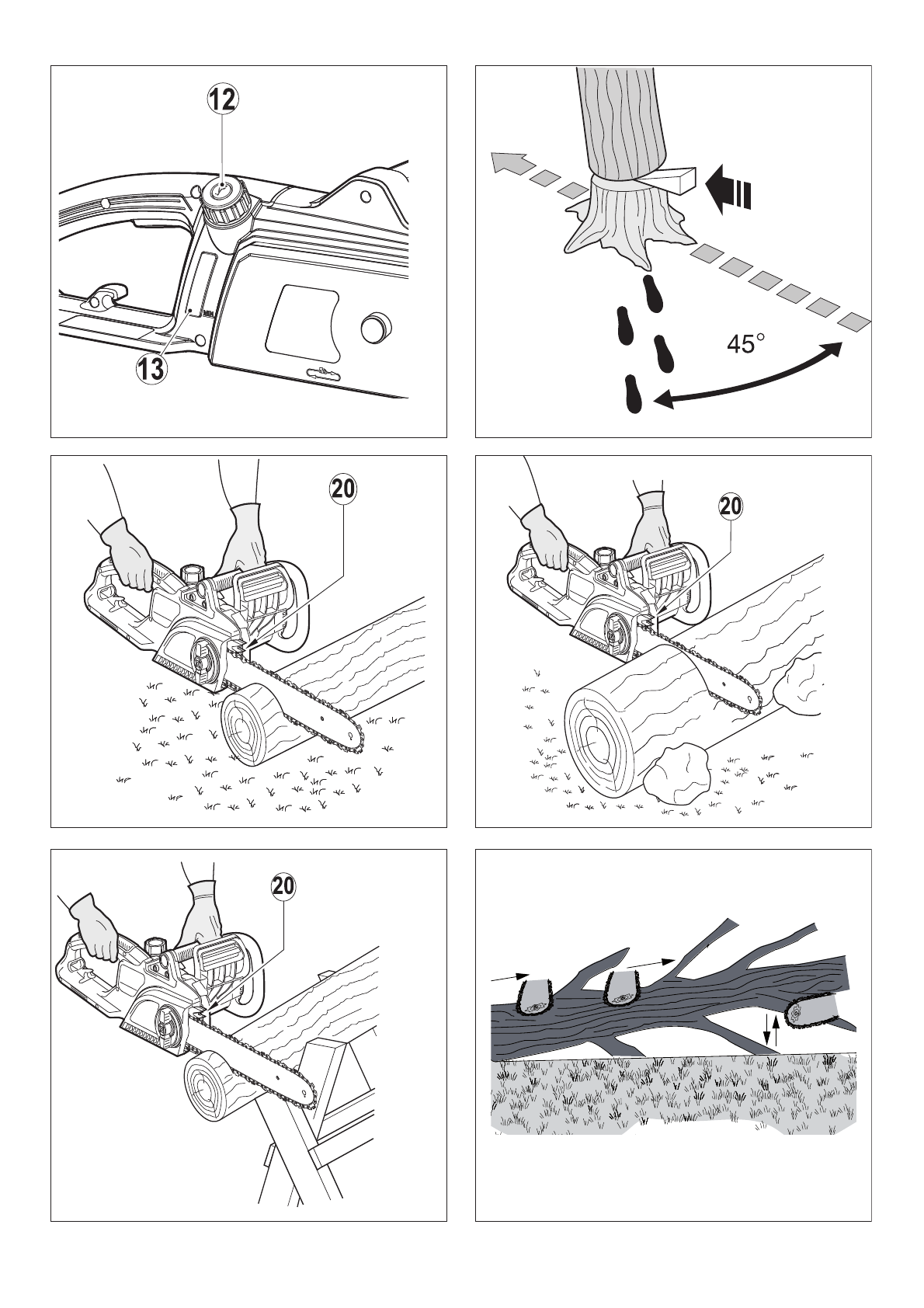 12

13

45°

20

20

20