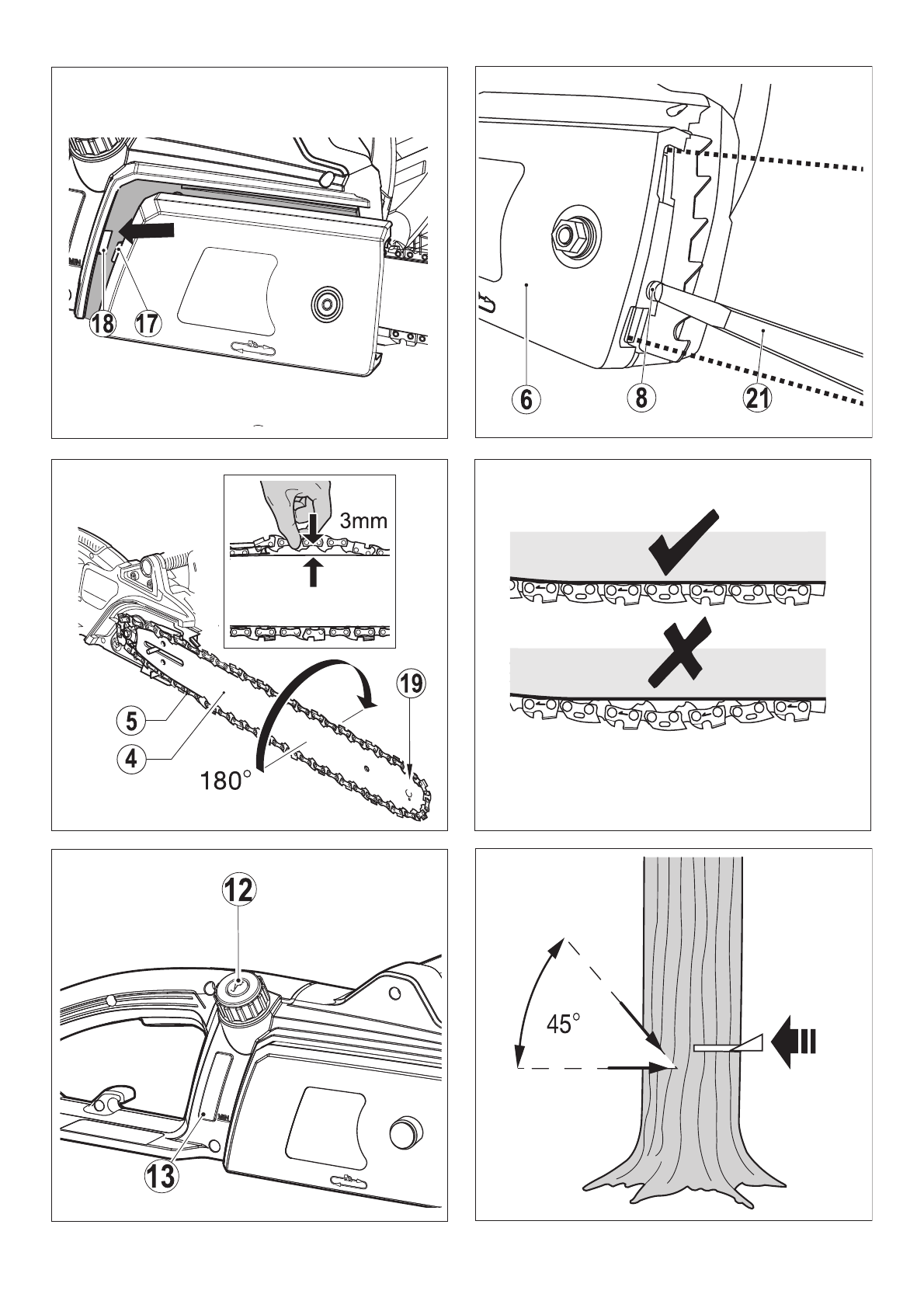 18
17

6
8
21

3mm
5
4
180°
19

12
13

45°