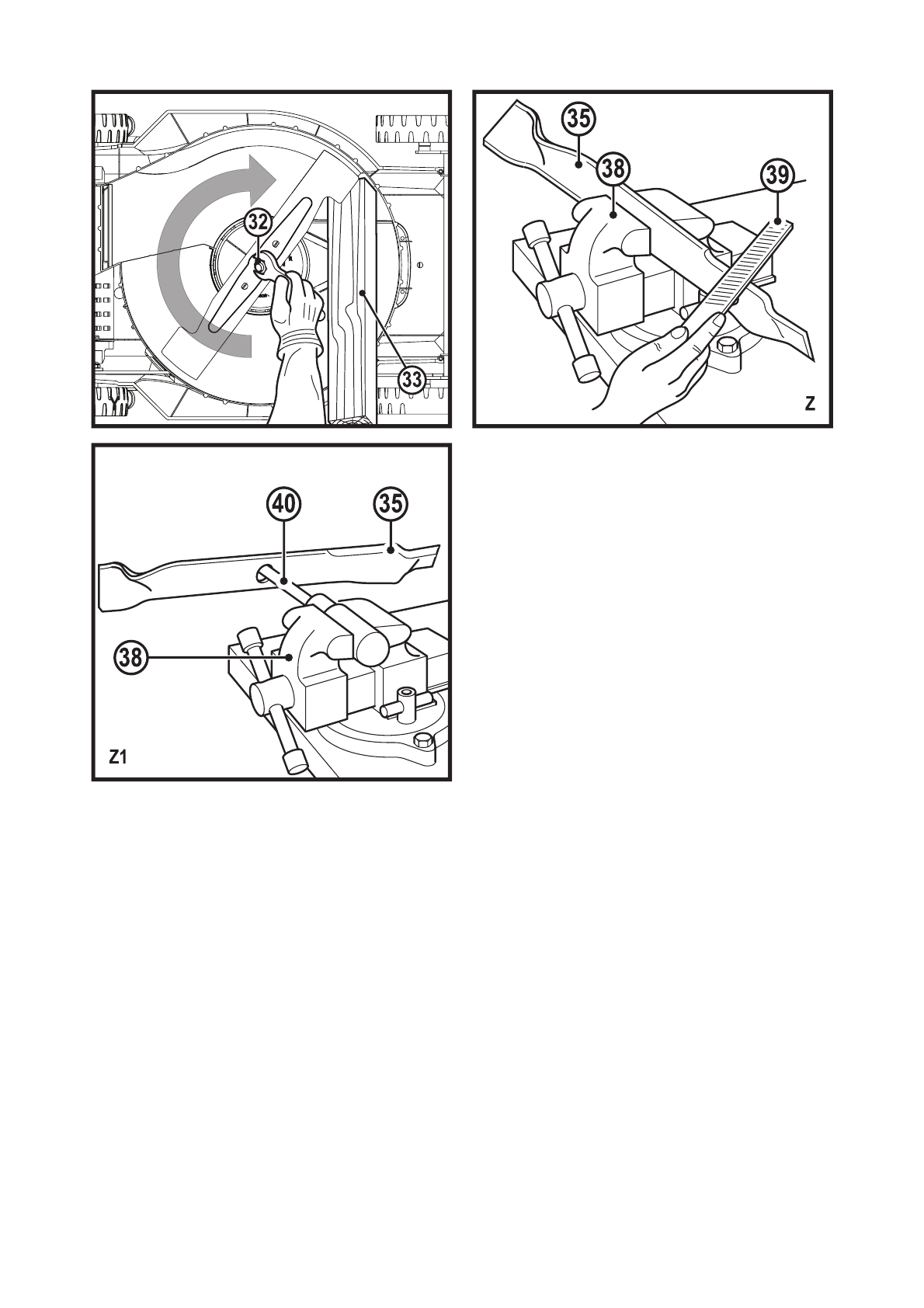 32
33

35
38
39
Z

40
35
38
Z1