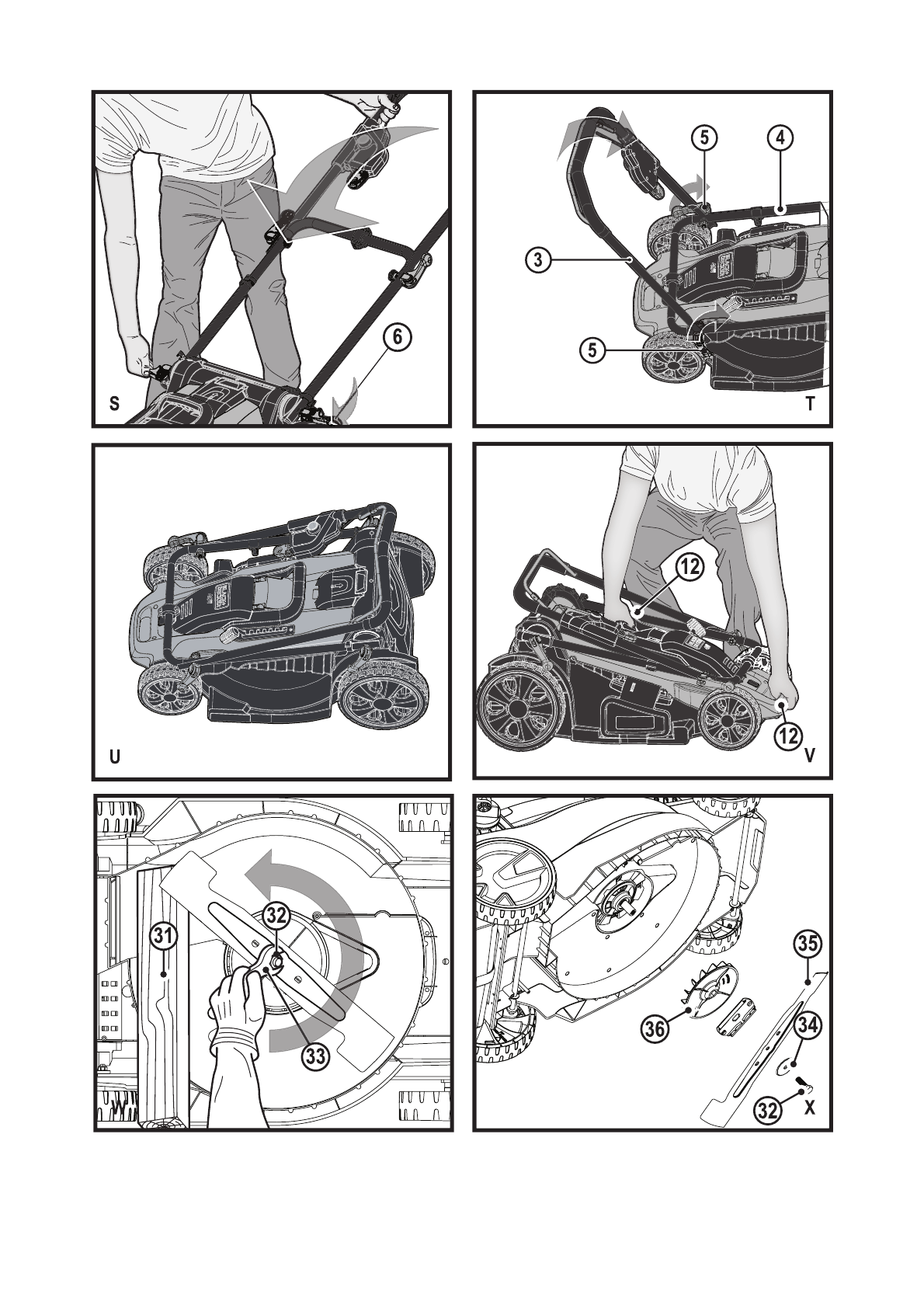 6
S

5
4
3
5
T

U

12
12
V

32
31
33

35
36
34
32
X