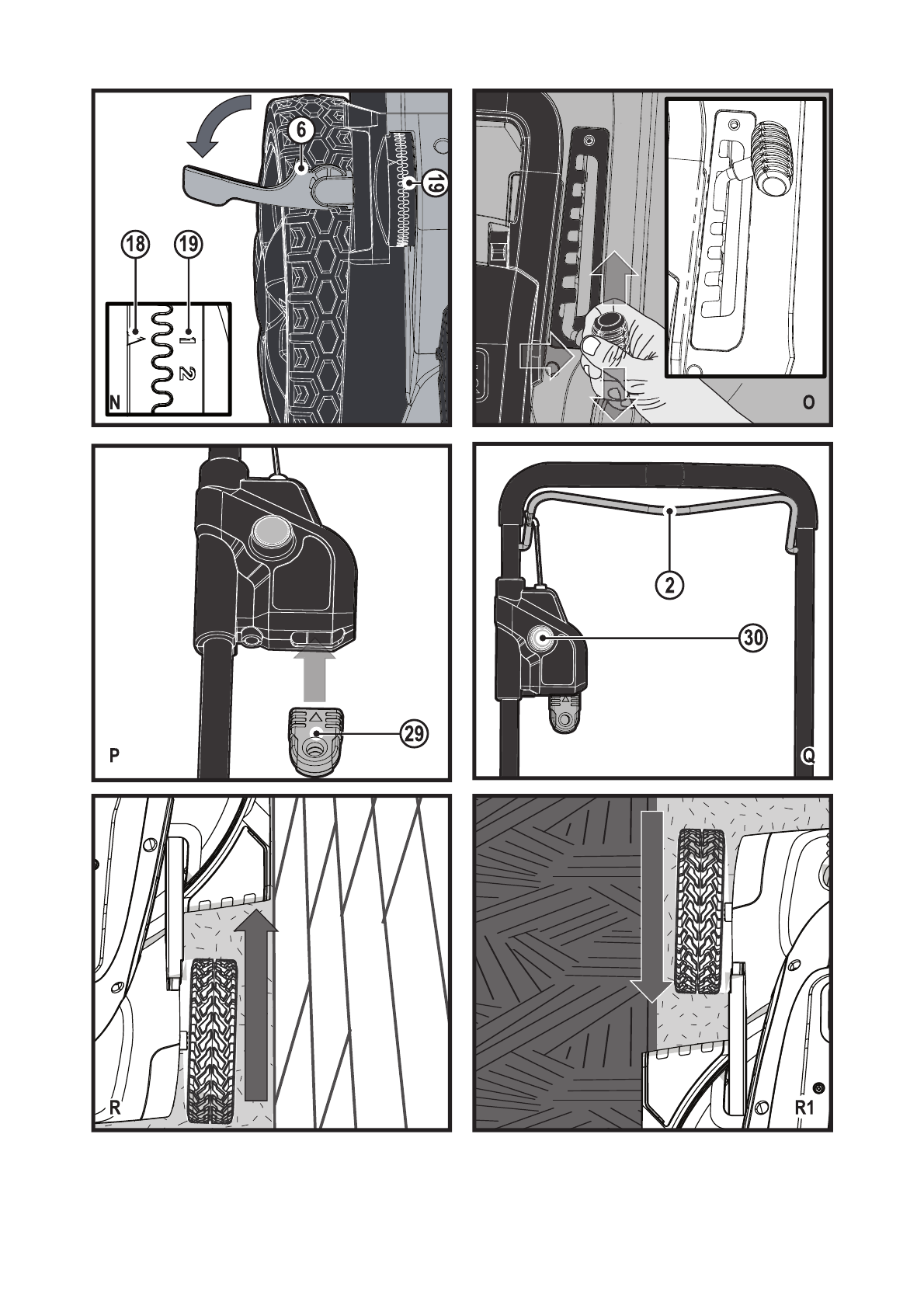 6
19
18
19
1
2
N

O

P
29

2
30
Q

R

R1