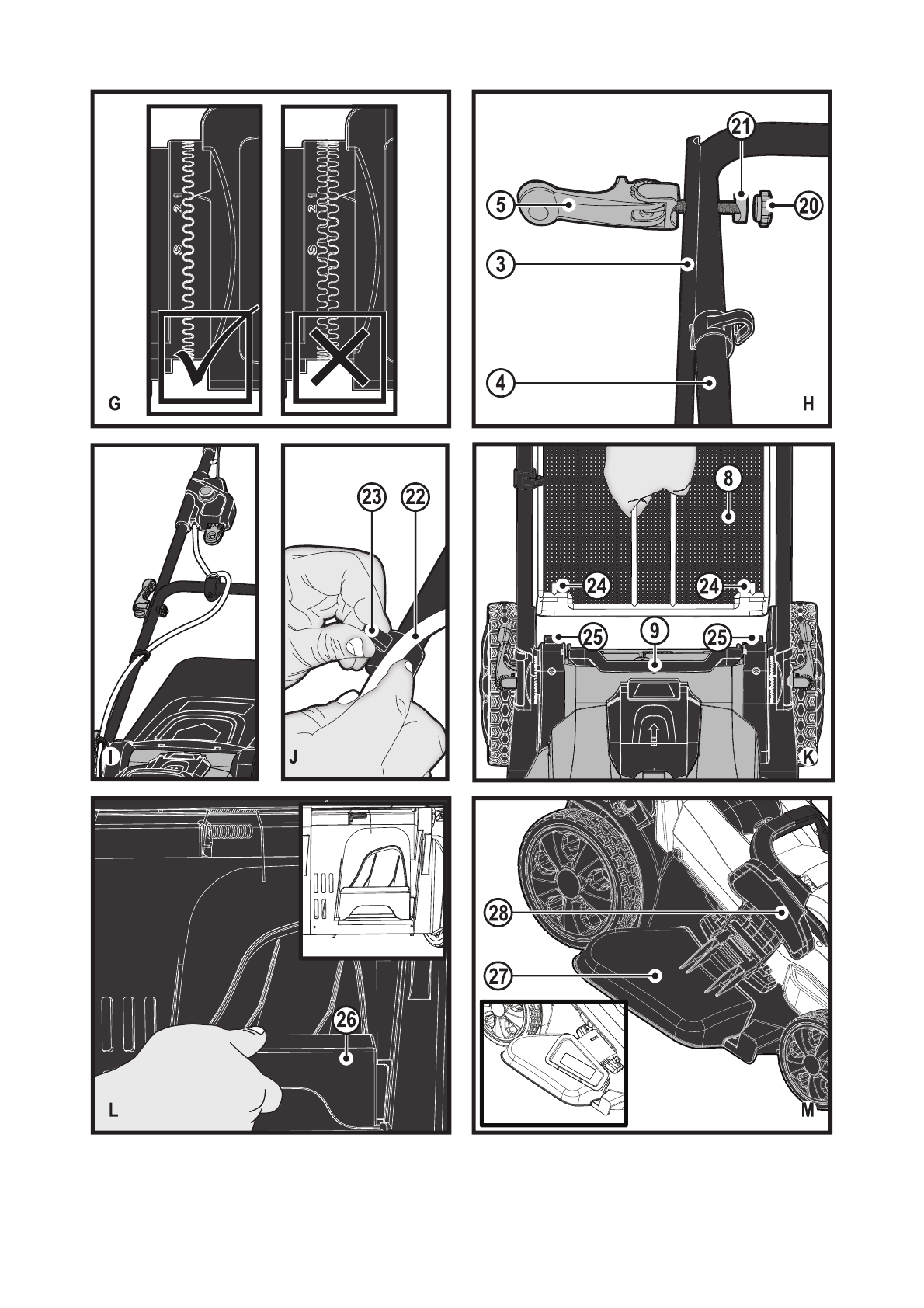 S 2 1

S 2 1

G

21
5
20
3
4
H

I

23 22
J

8
24 24
25 9 25
K

26
L

28
27
M