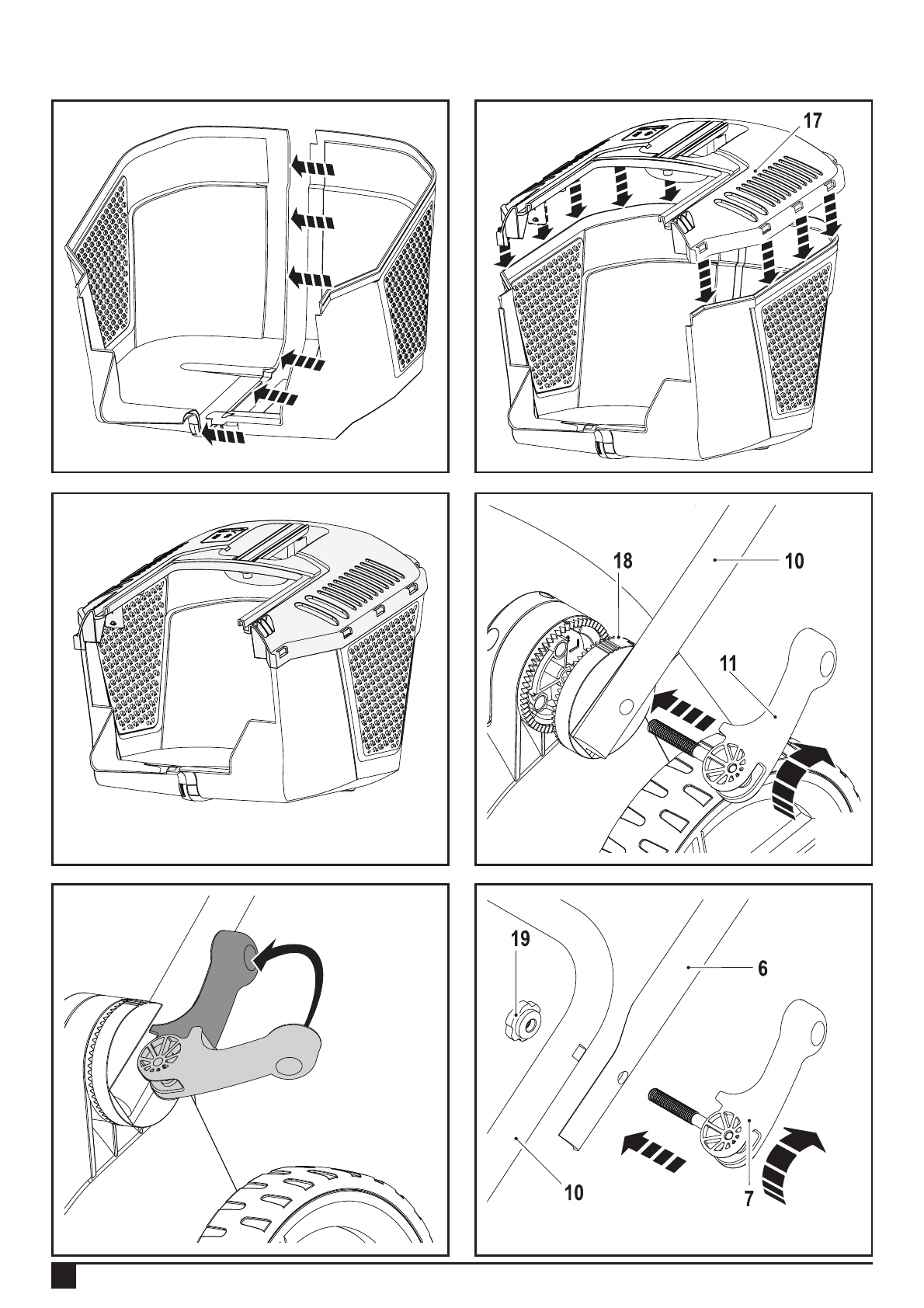 17

18

10

11

19

6

10

7