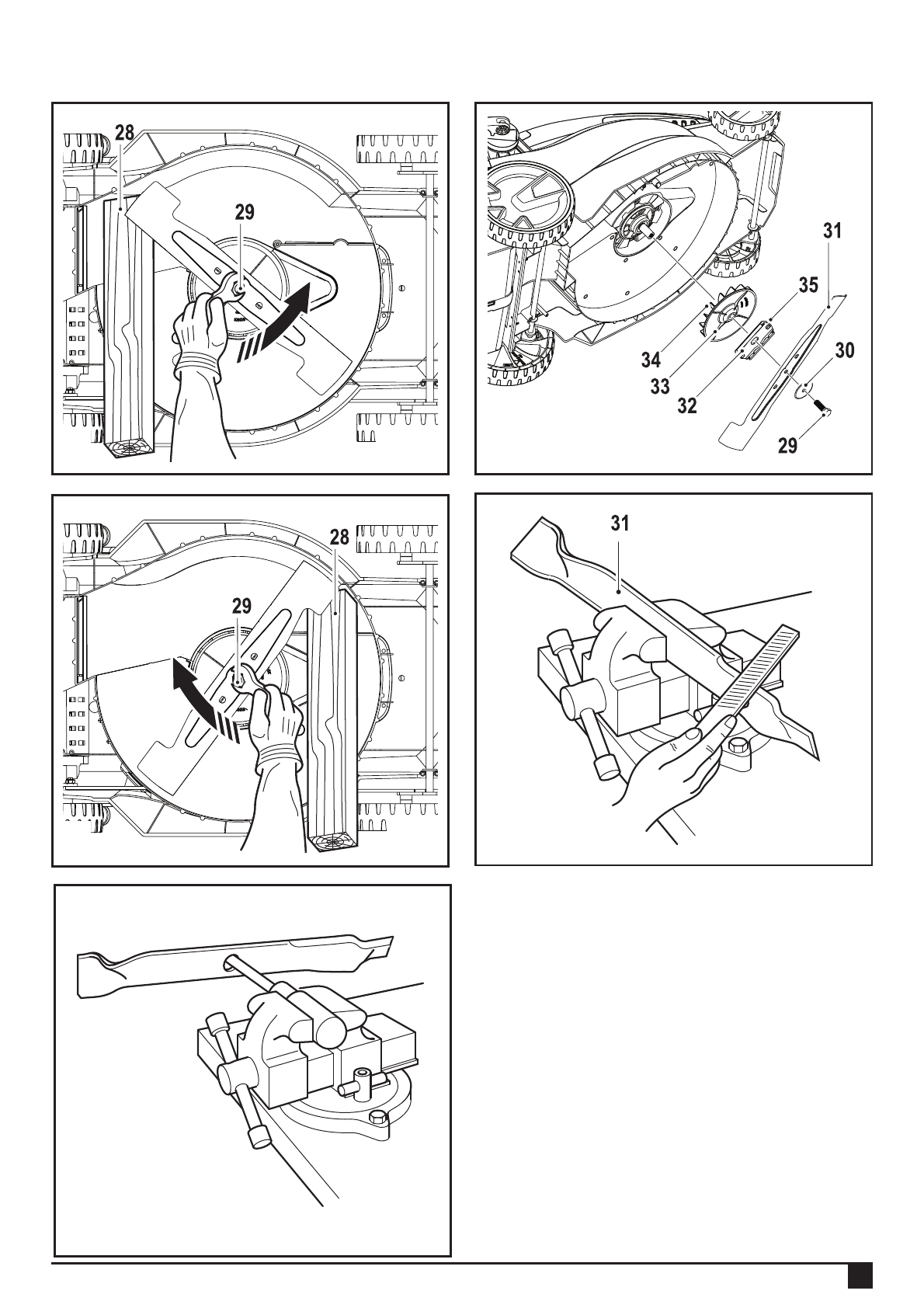 28
29

31
35
30
34
33
32
29

28
29

31