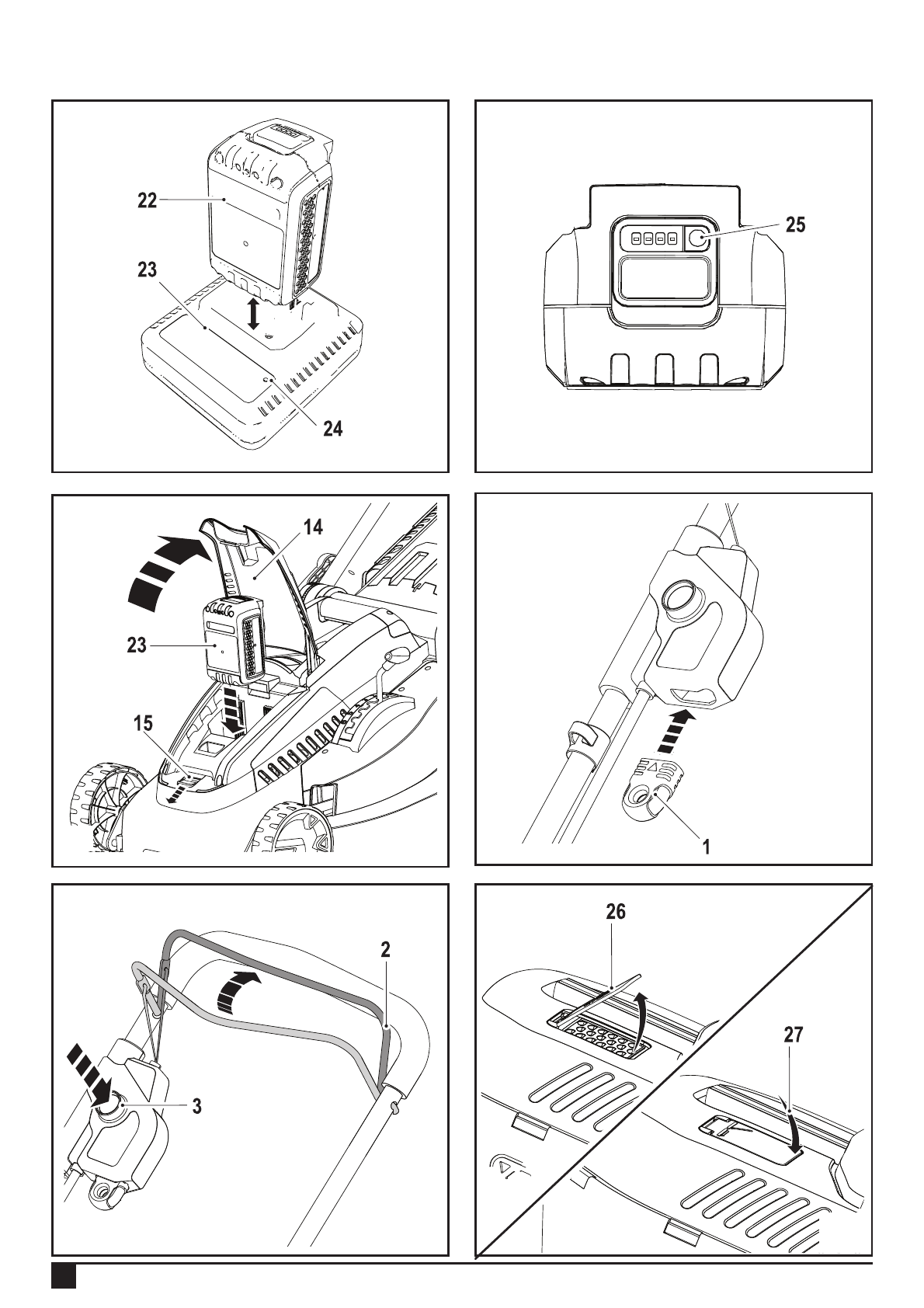 22
23
24

25

14
23
15

1

2
3

26
27