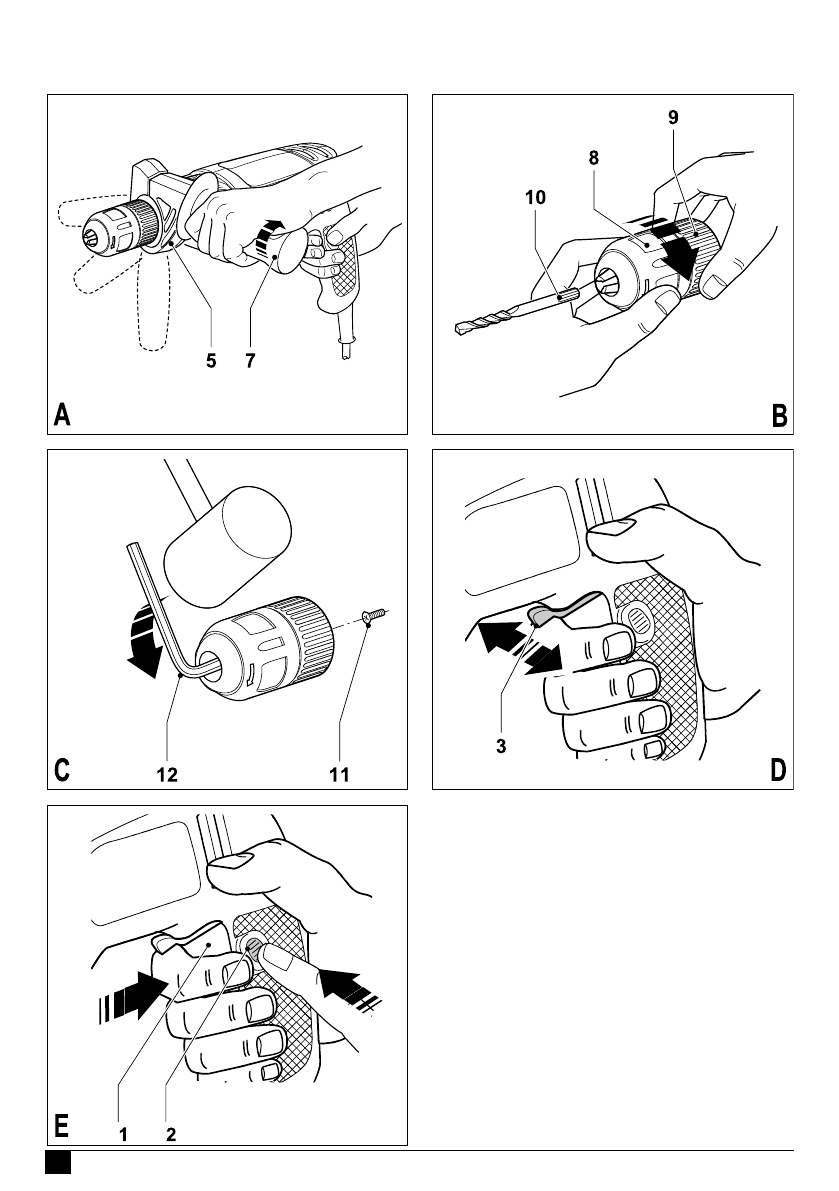 5
7
A

9
8
10
B

C
12
11

3
D

E
1
2