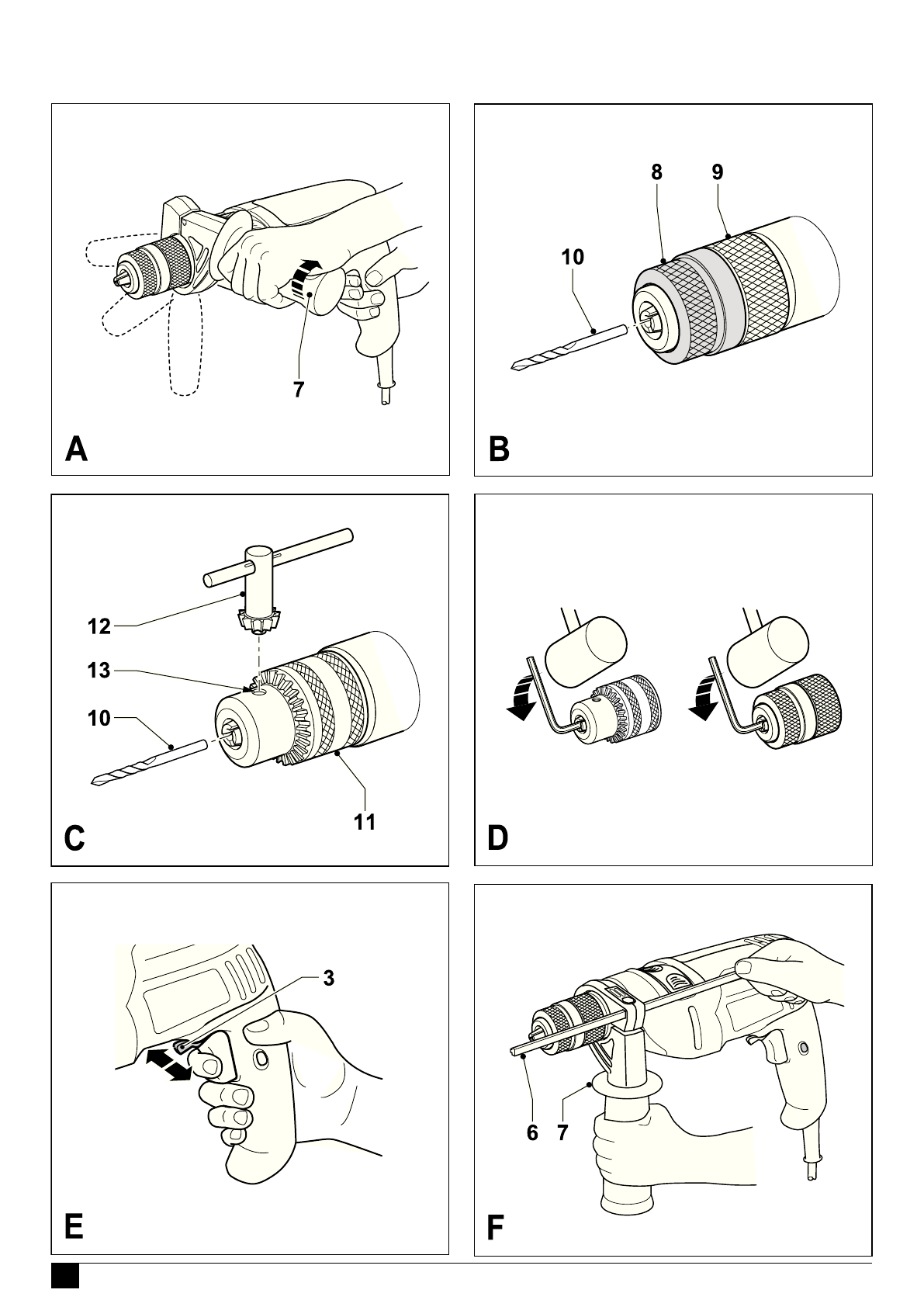 7

A

8 9

10

B

12

13

10

11

C

D

3

E

6 7

F