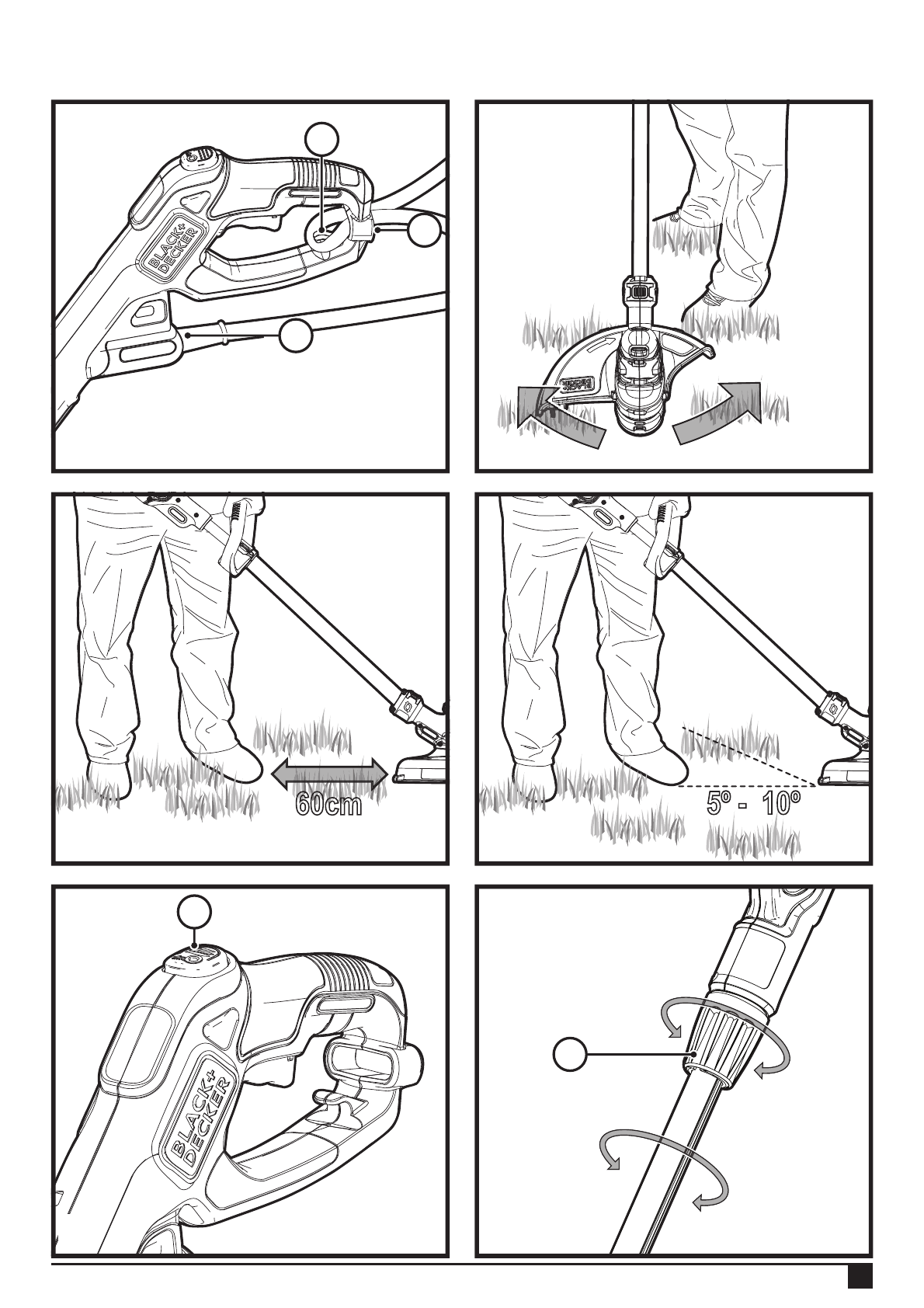 BLACK+DECKER

BLACK+DECKER

60cm

5º - 10º

BLACK+DECKER