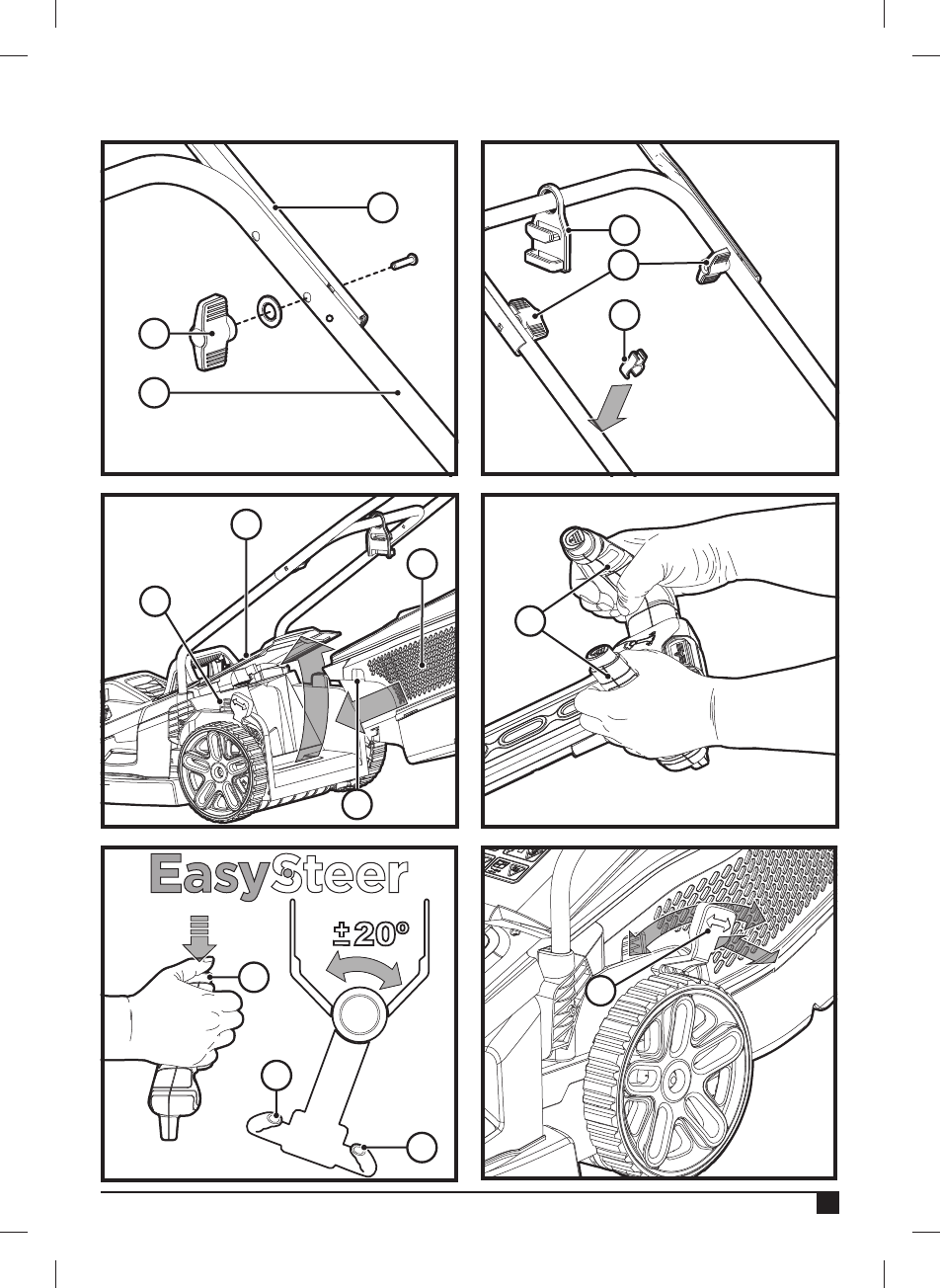 EasySteer

±20°