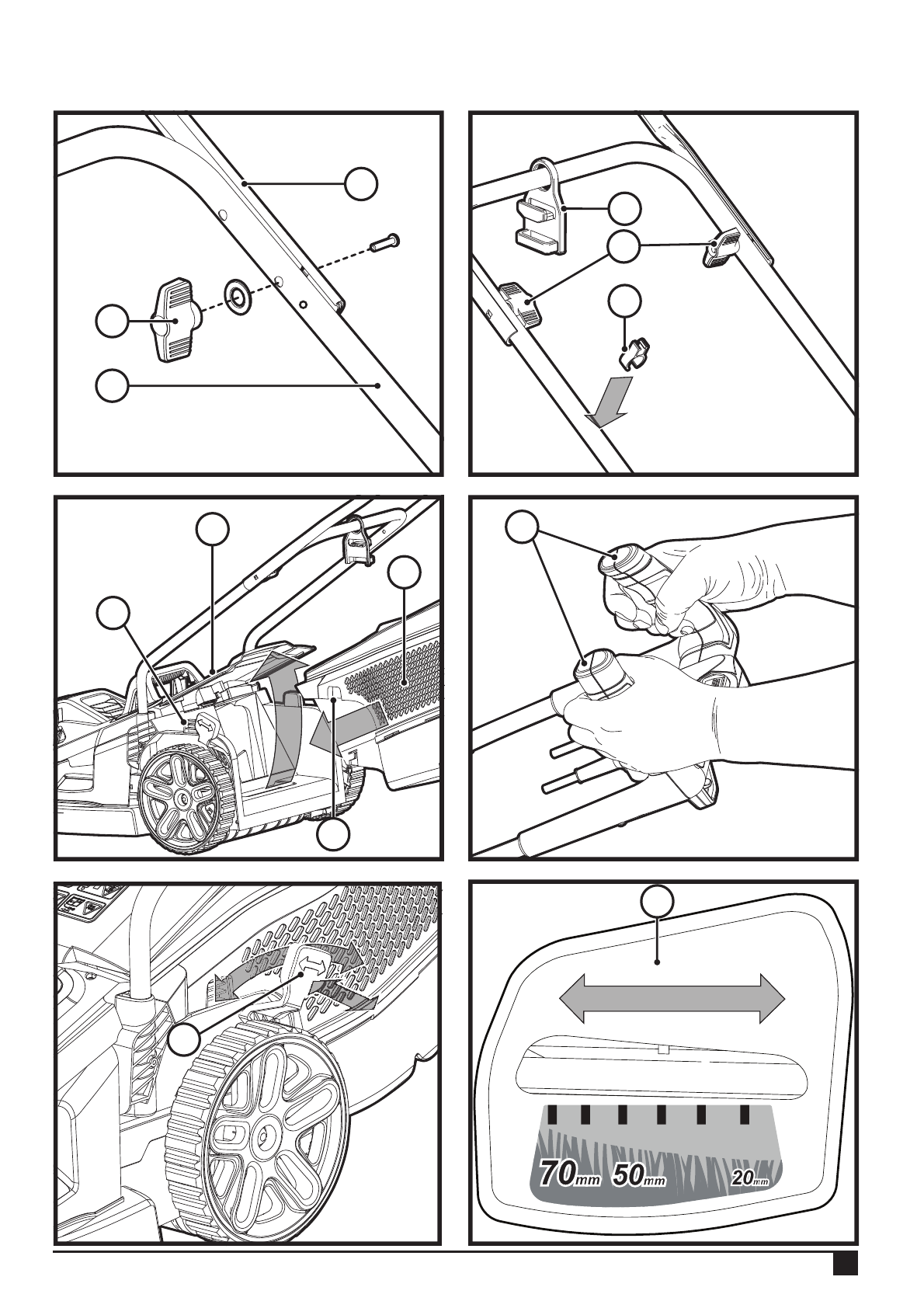 70mm 50mm 20mm