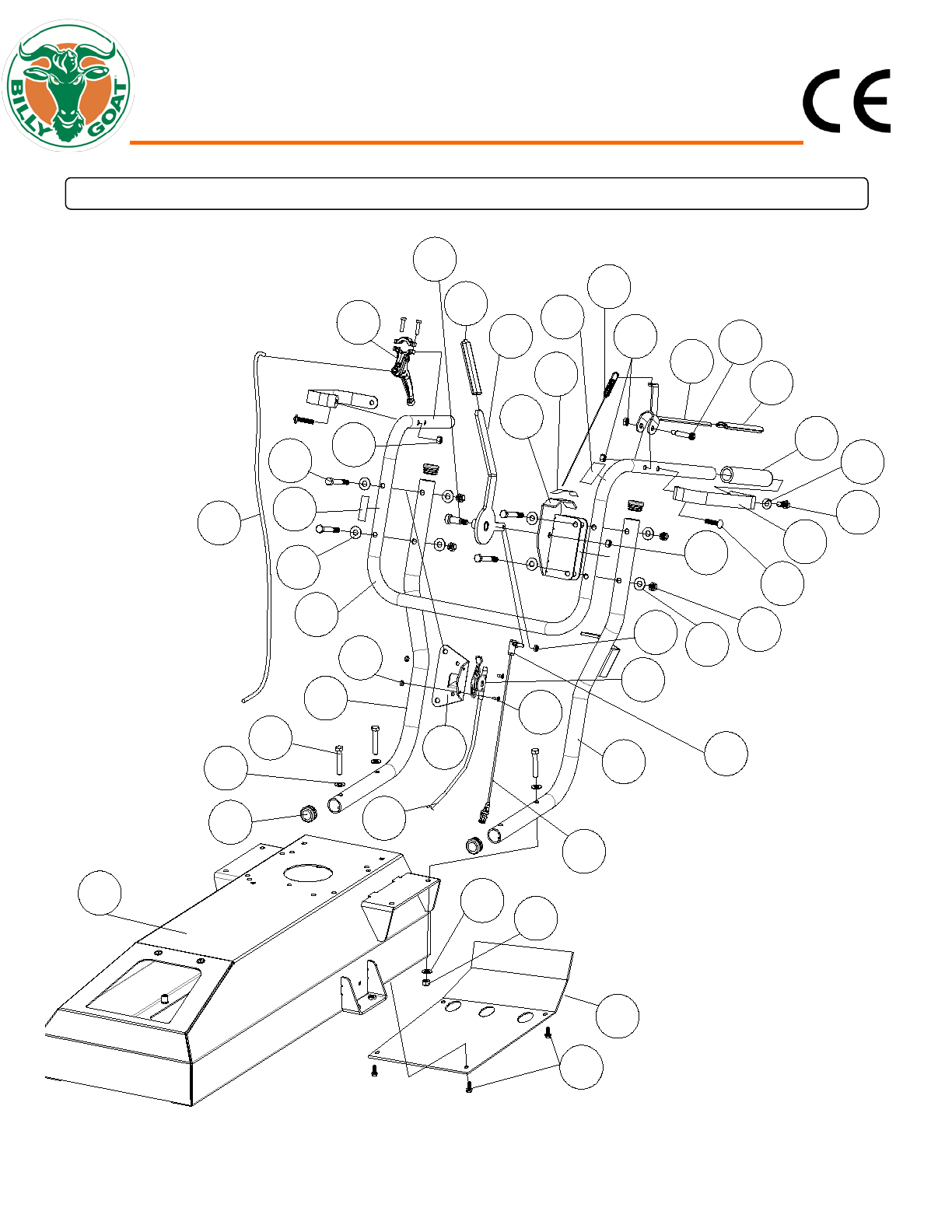 BILLY GOAT

CE