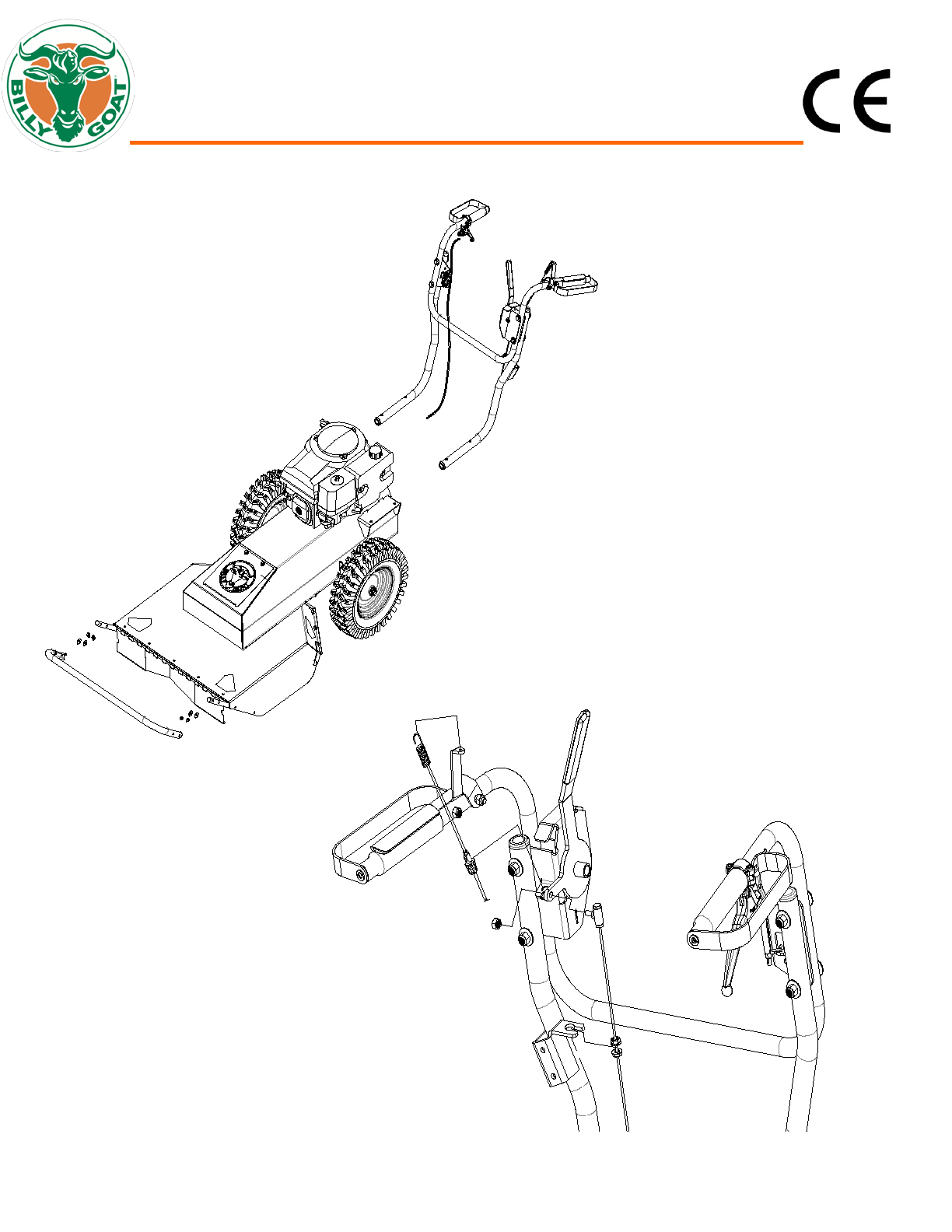 BILLY GOAT

CE