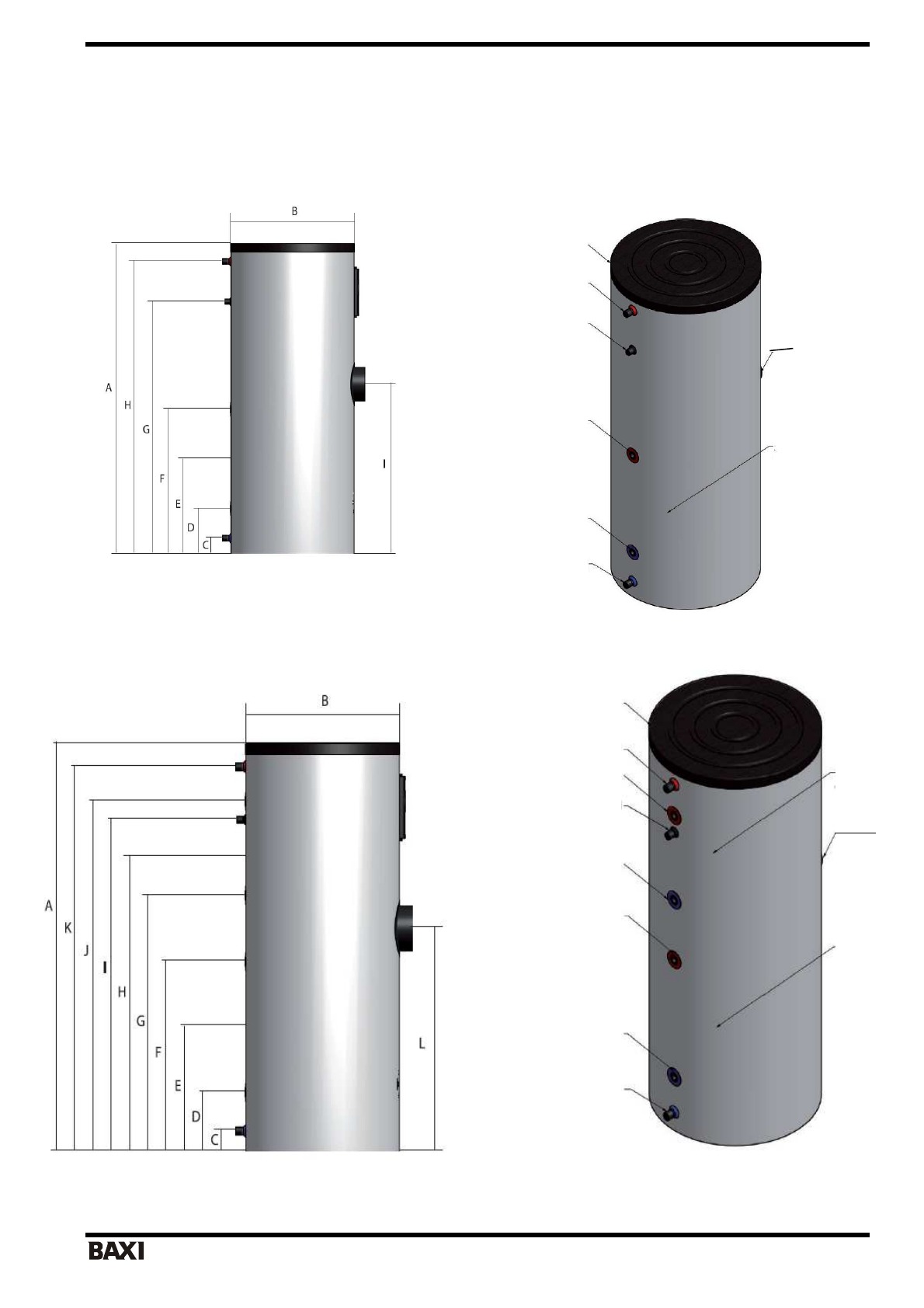 B

A
H
G
F
E
D
C
I

B

A
K
J
I
H
G
F
E
D
C
L

BAXI