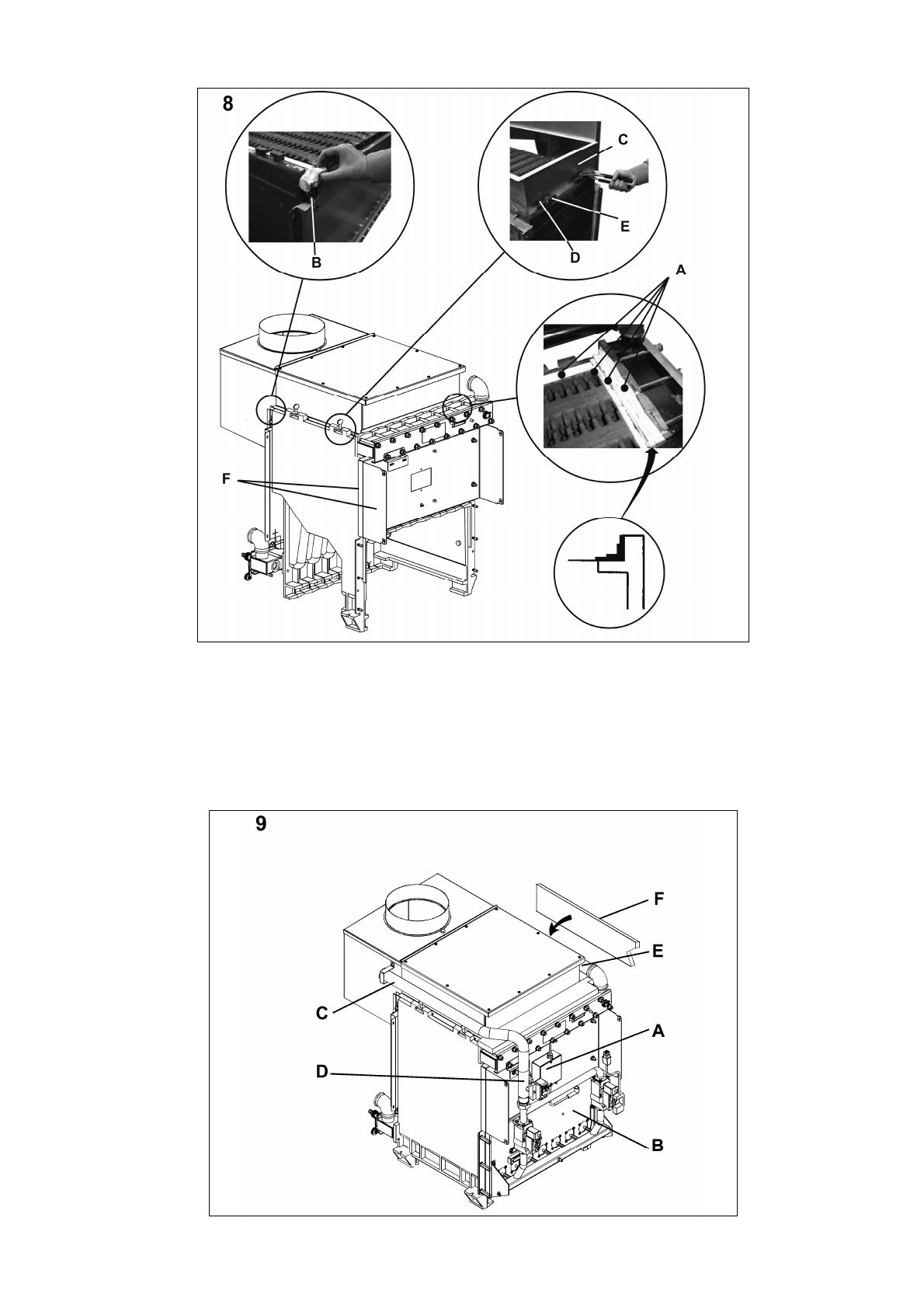 8

B

C

E

D

A

F

9

F

E

C

A

D

B