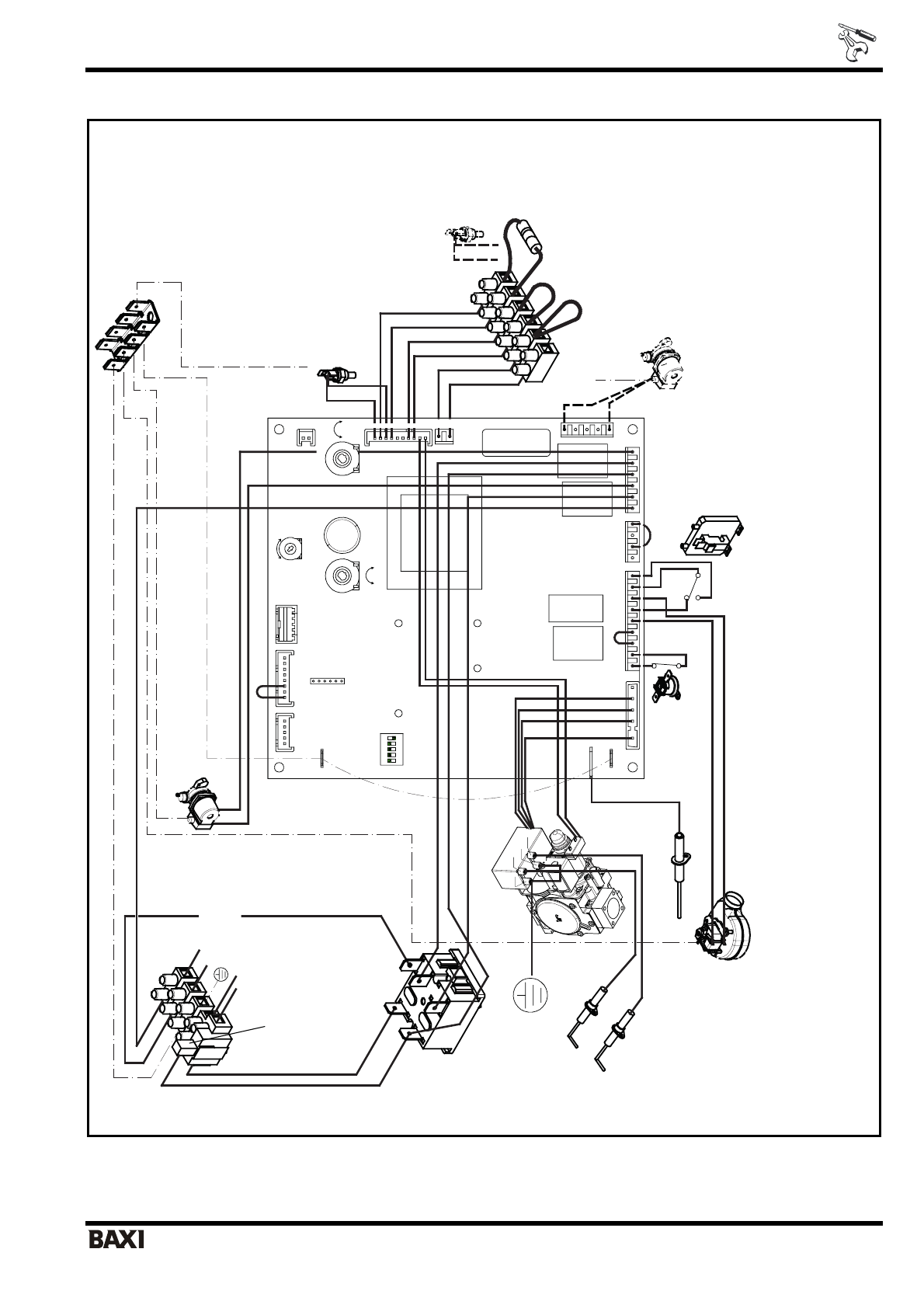 BAXI