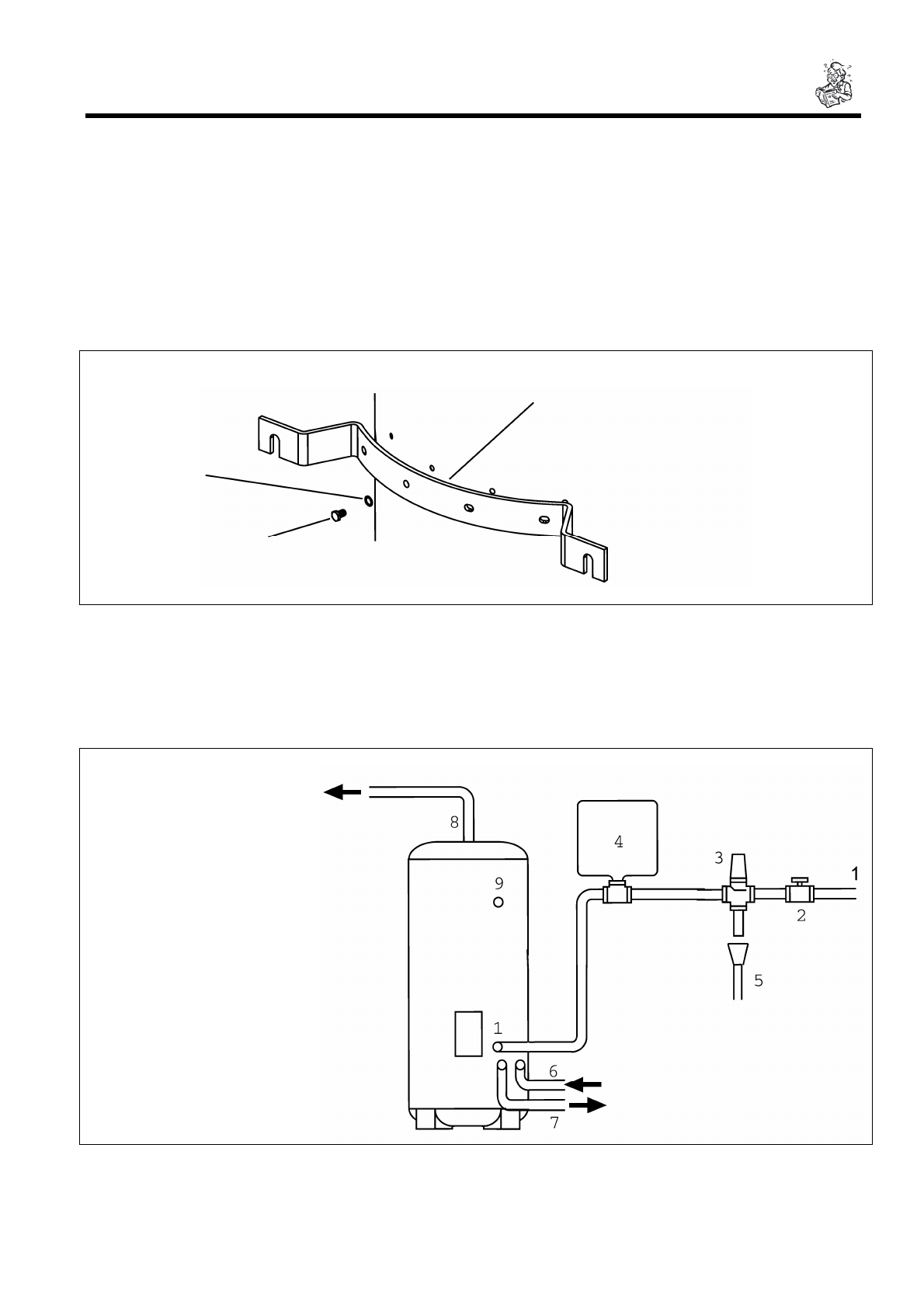 8

4

3

1

9

2

5

1

6

7