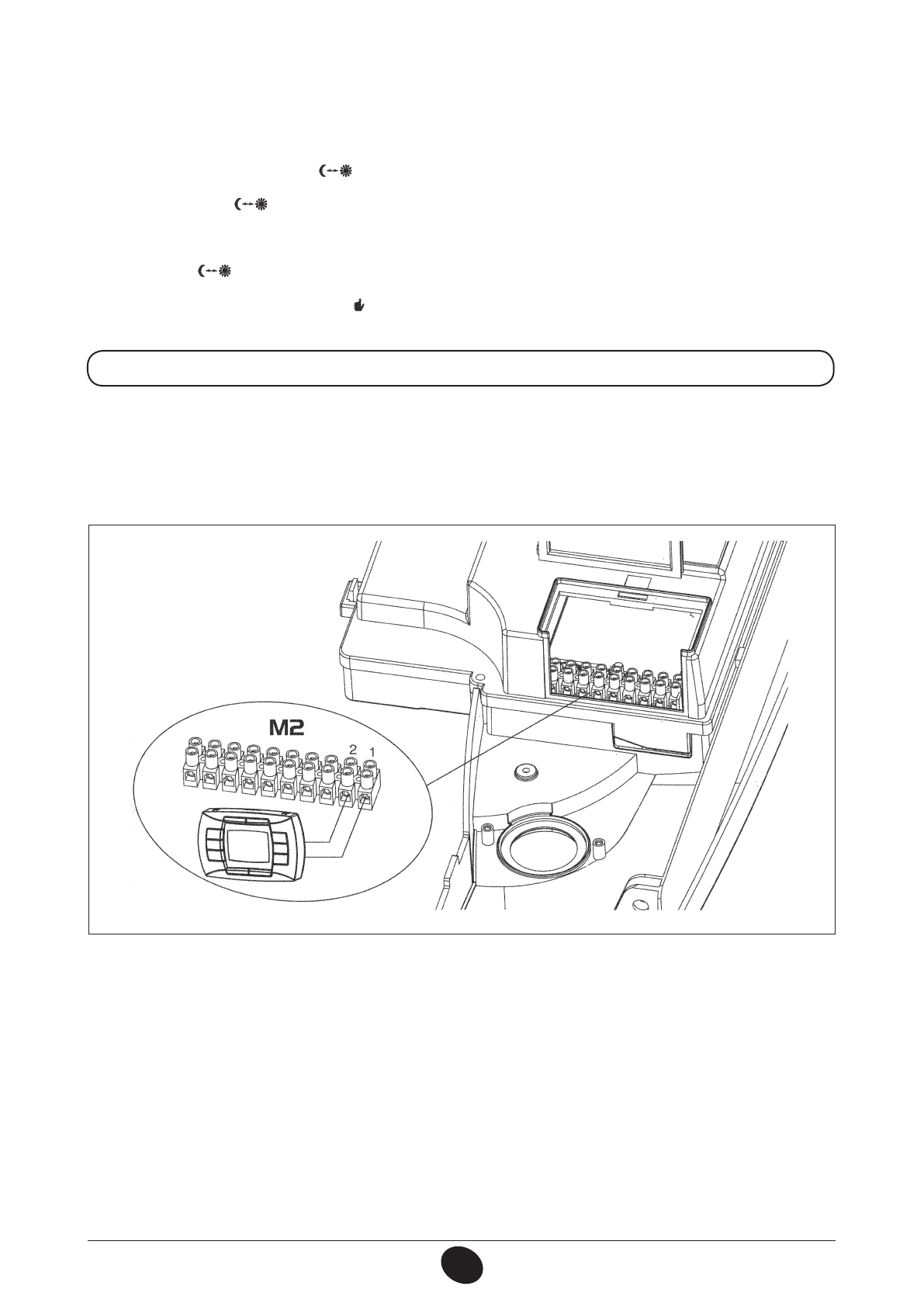 M2

2

1