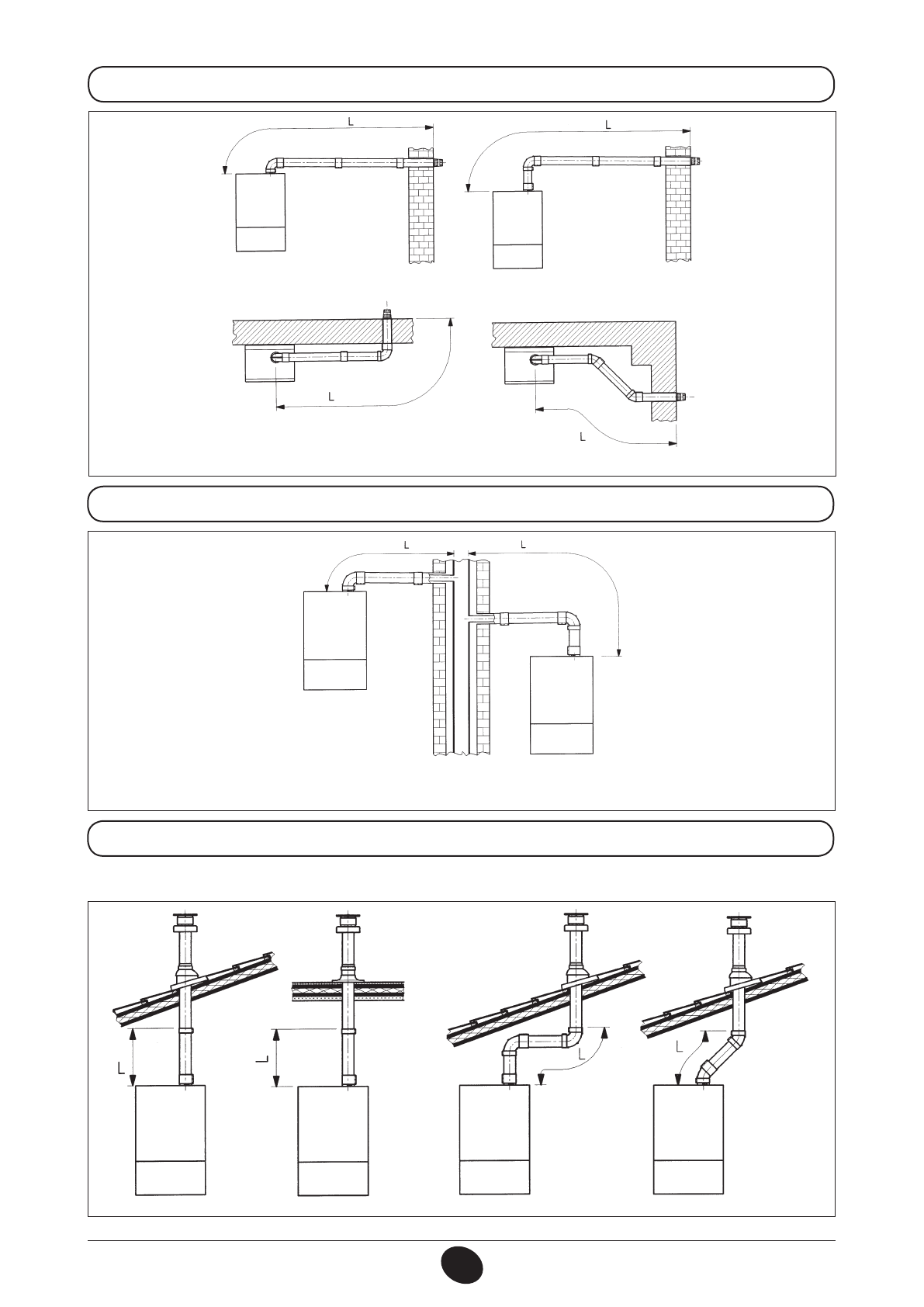 L
L
L
L
L
L
L
L
L
L