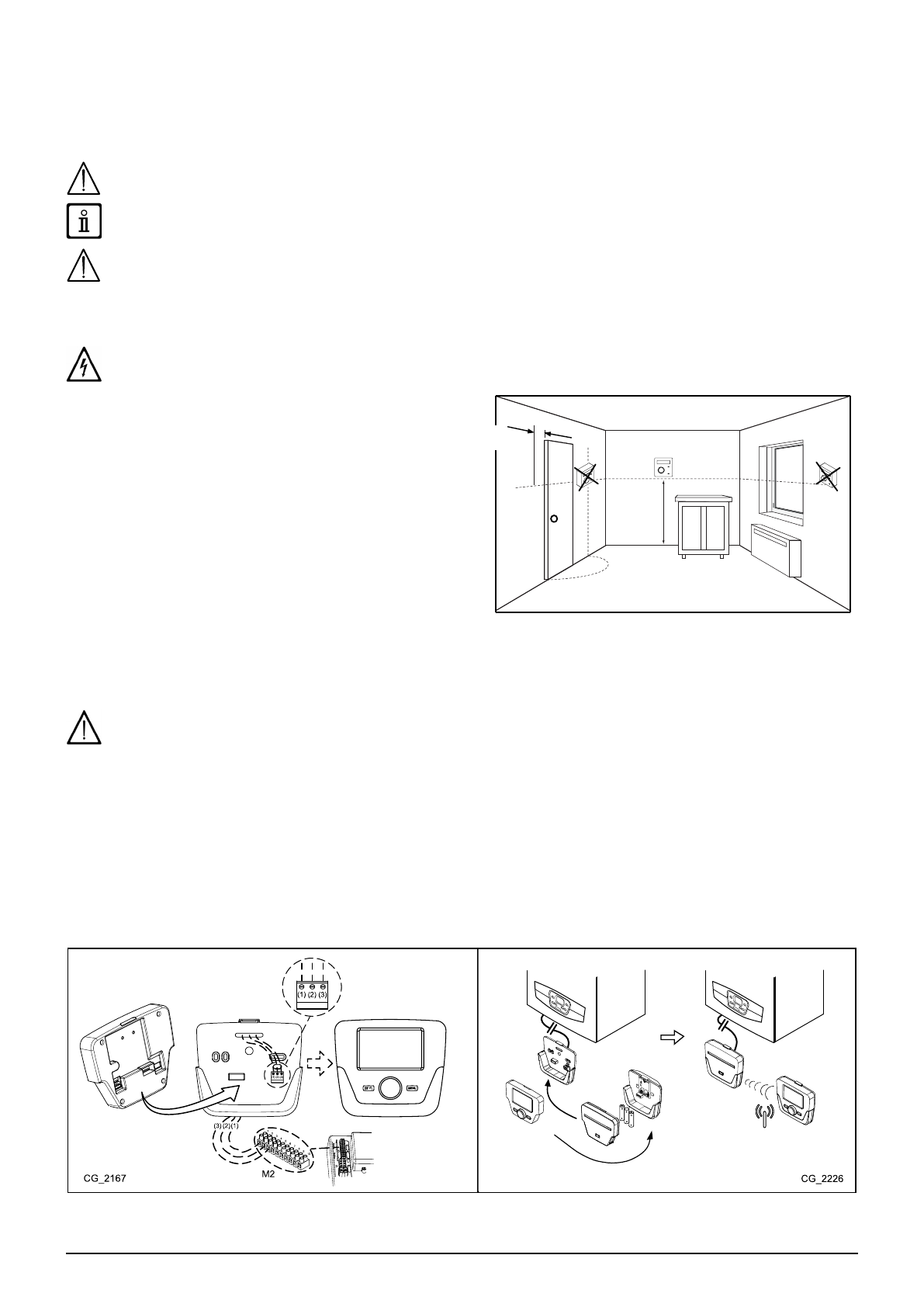 (1) (2) (3)

(3) (2) (1)

M2

CG_2167

CG_2226