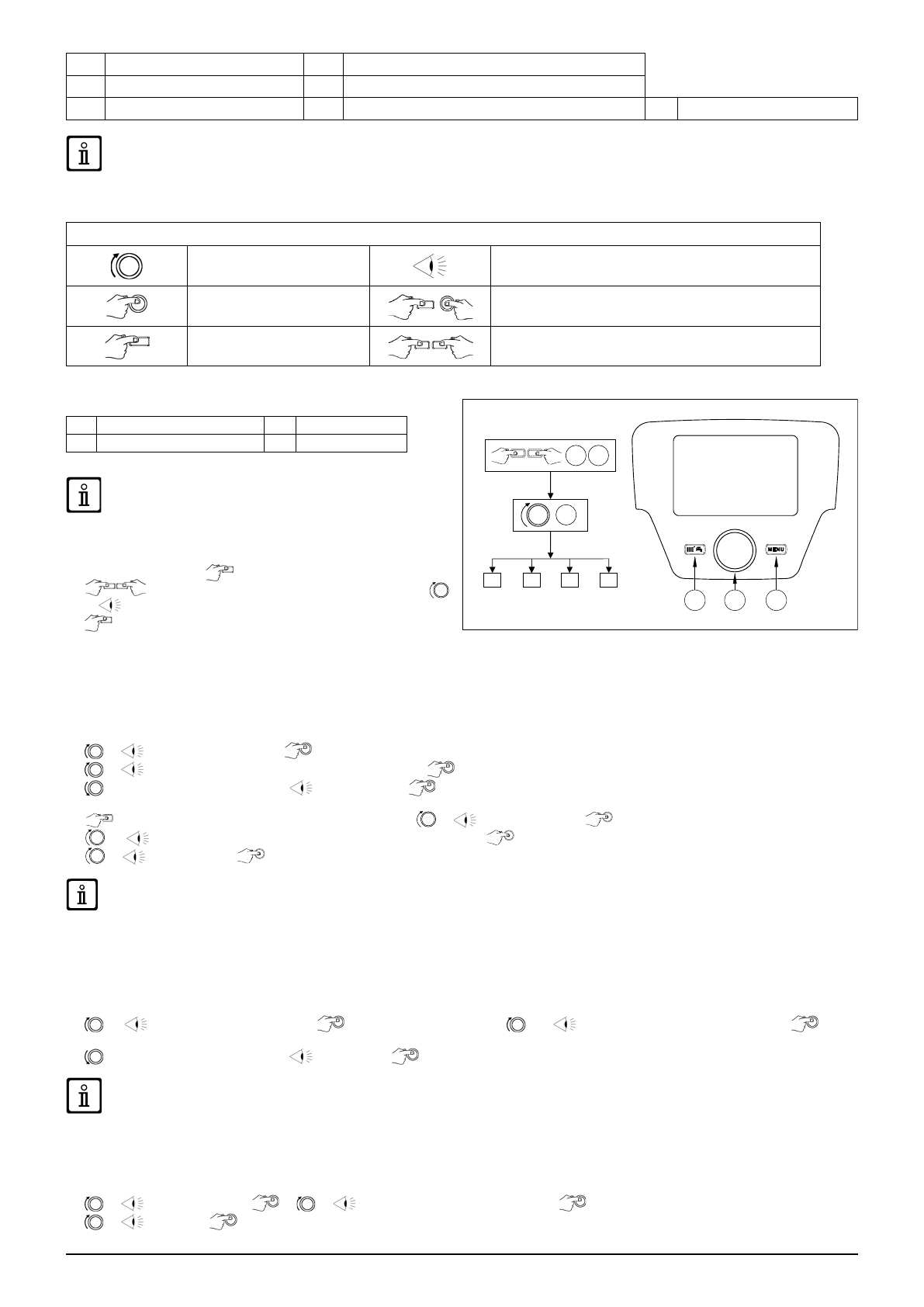 MENU