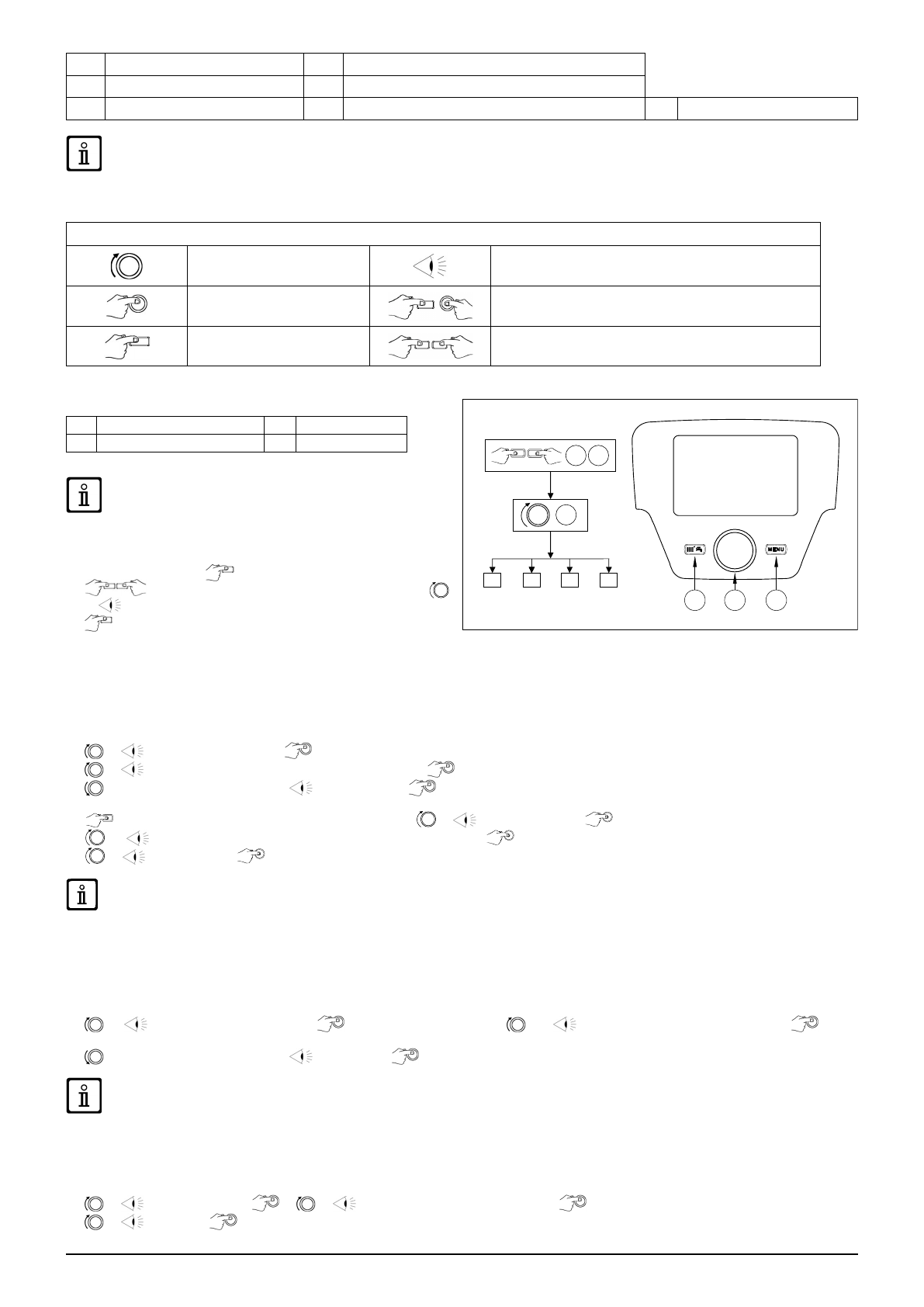 MENU