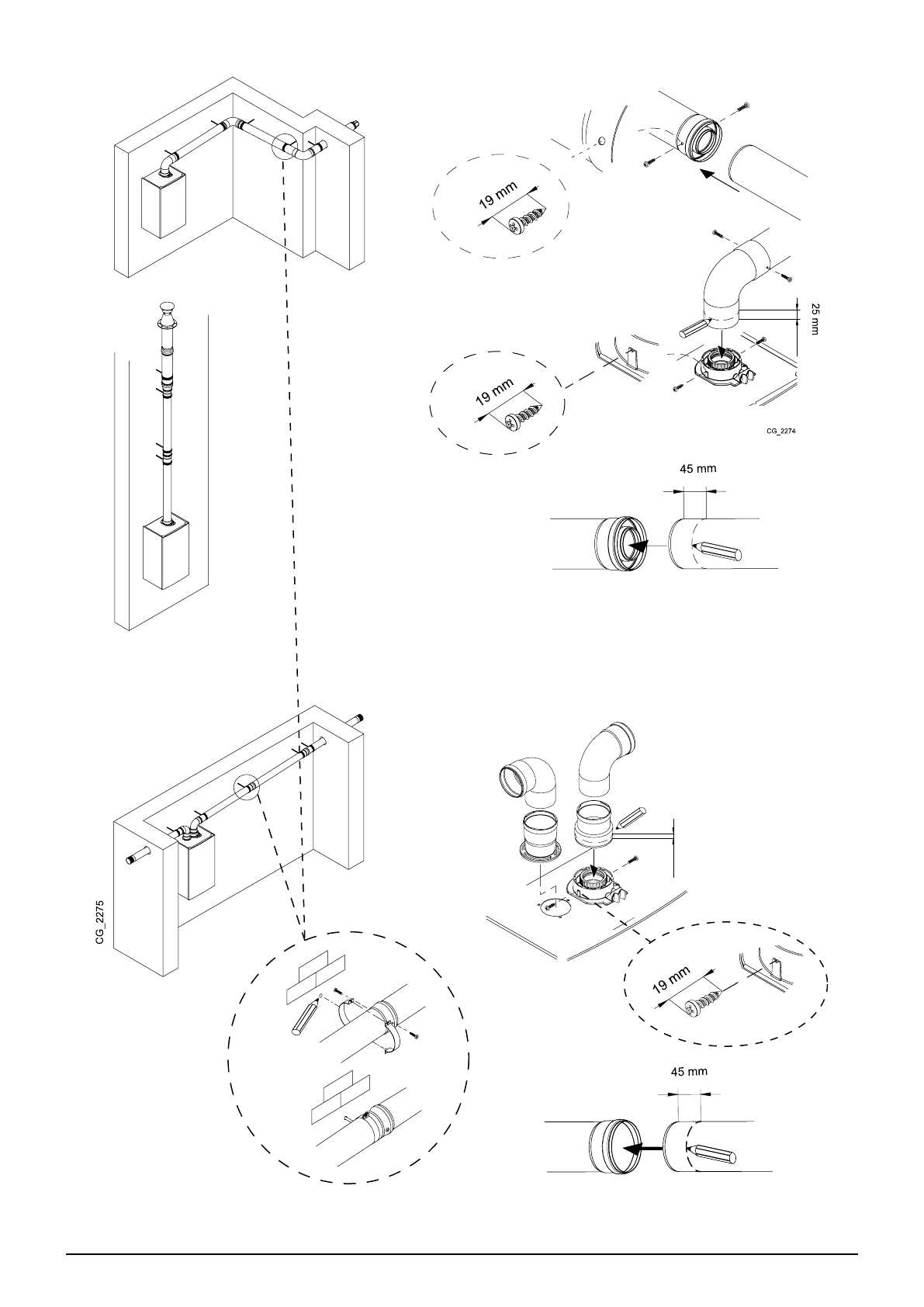 19 mm

25 mm

19 mm

CG_2274

45 mm

CG_2275

19 mm

45 mm