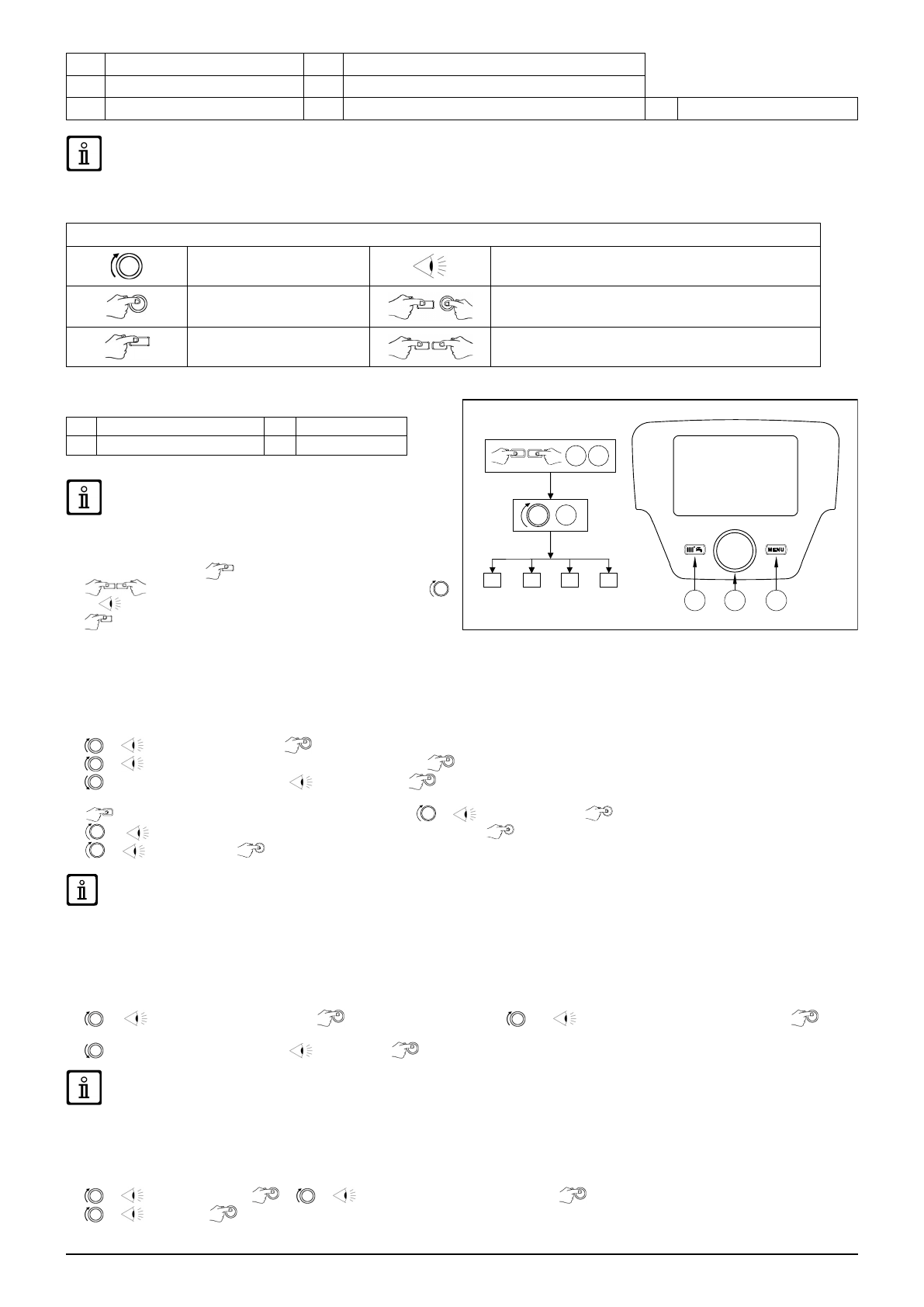 MENU