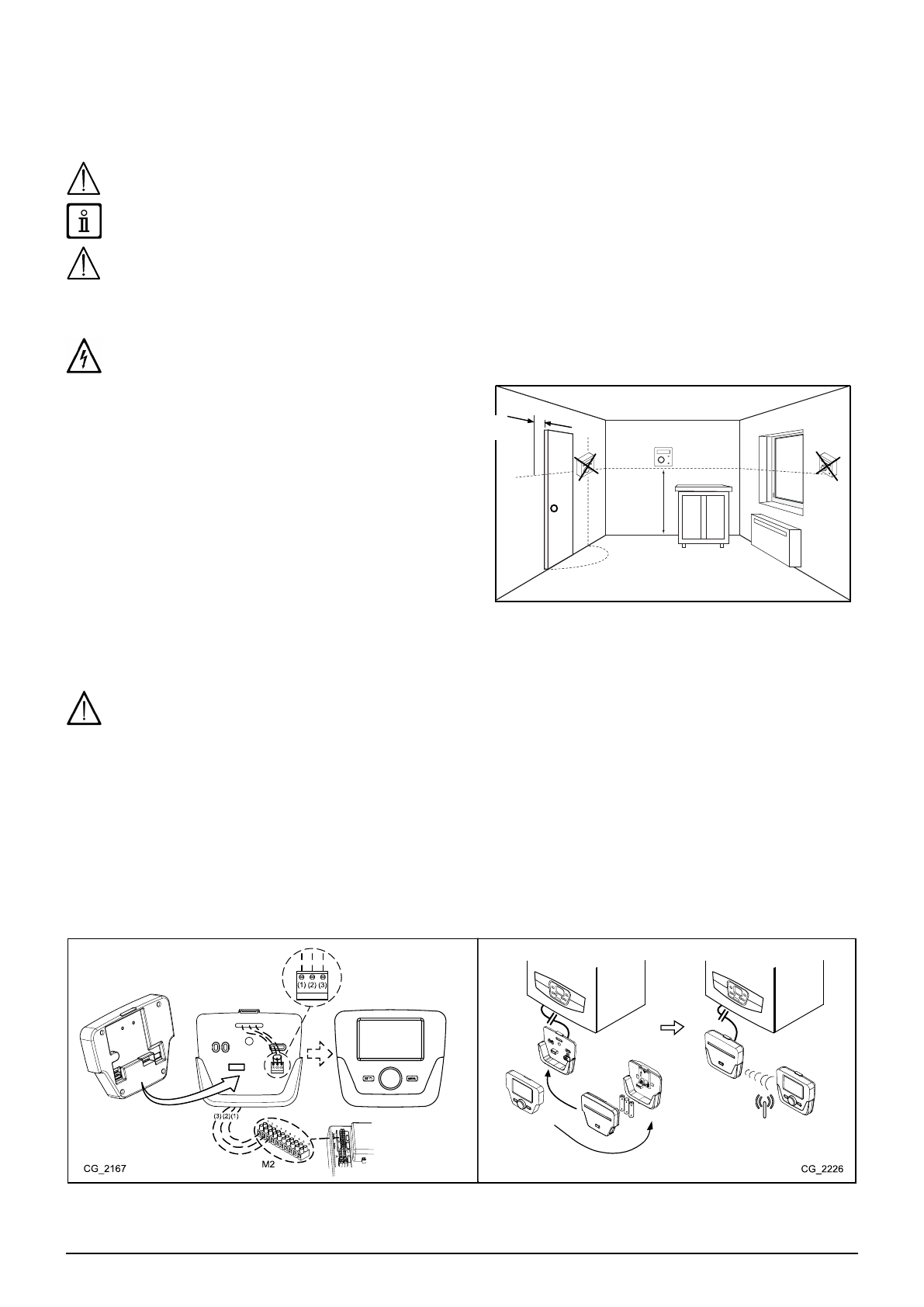 (1) (2) (3)

(3) (2) (1)

M2

CG_2167

CG_2226