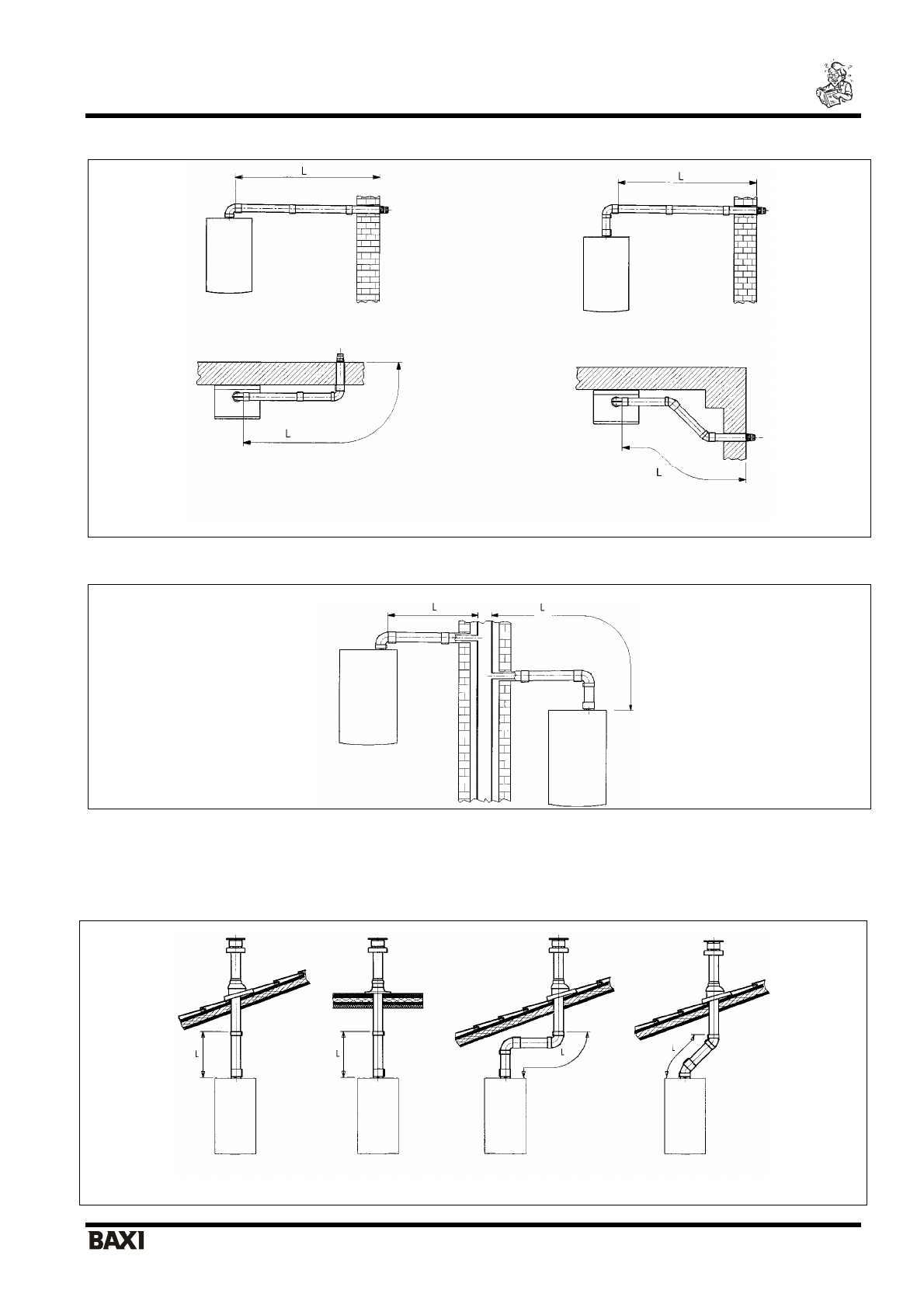 L

L

L

L

L

L

L

L

L

L

BAXI