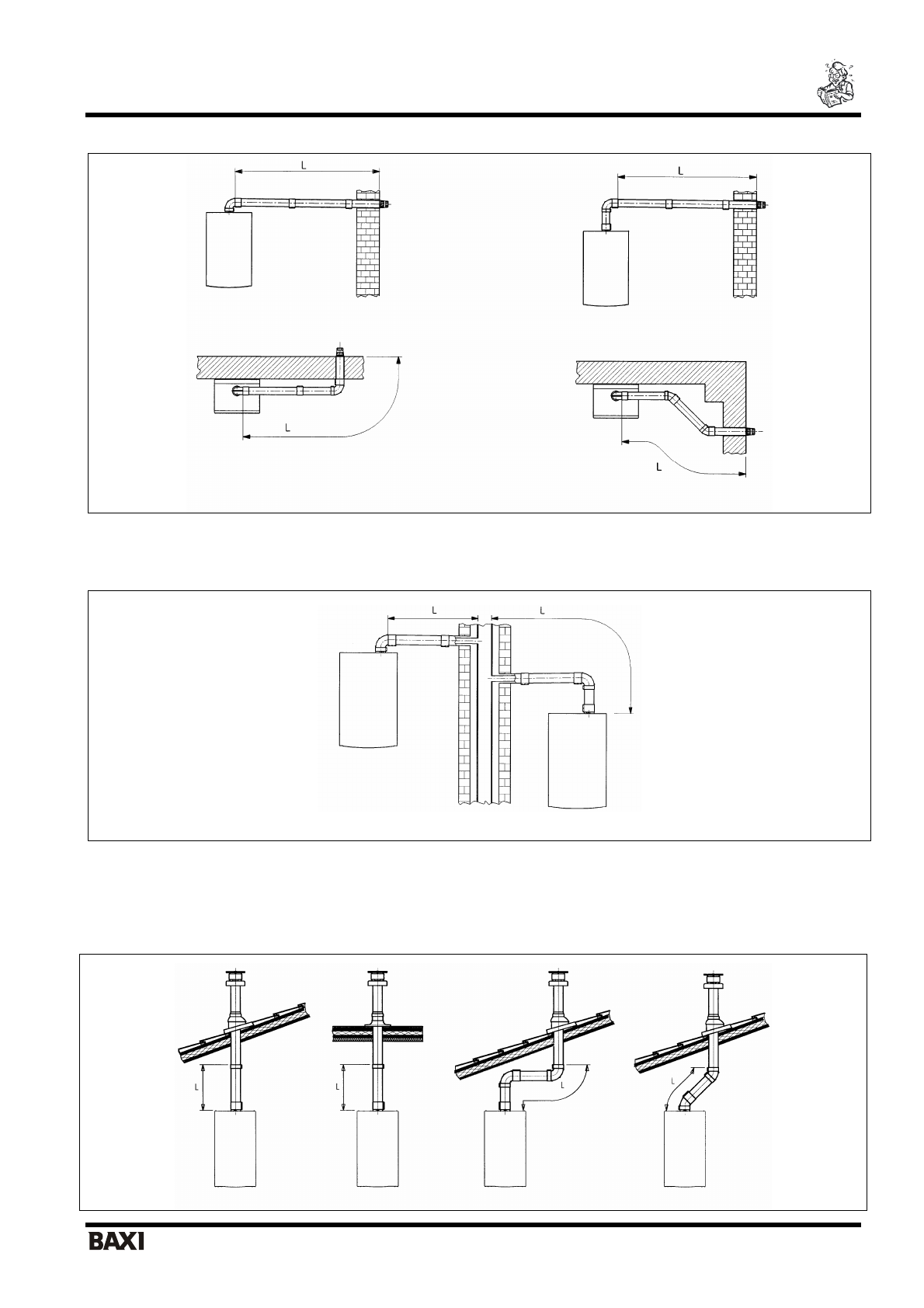 L

L

L

L

L

L

L

L

L

L

BAXI