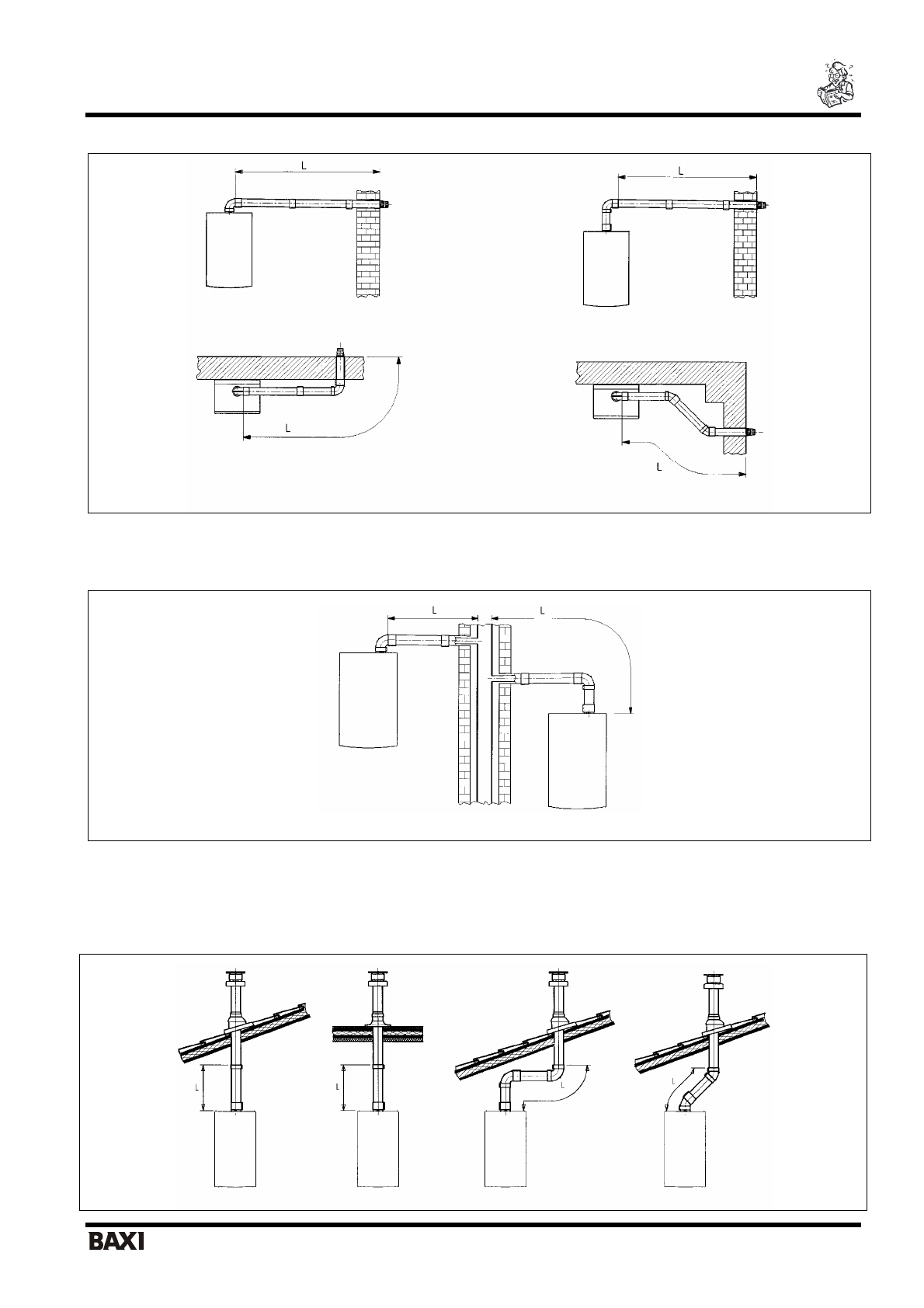 L

L

L

L

L

L

L

L

L

L

BAXI