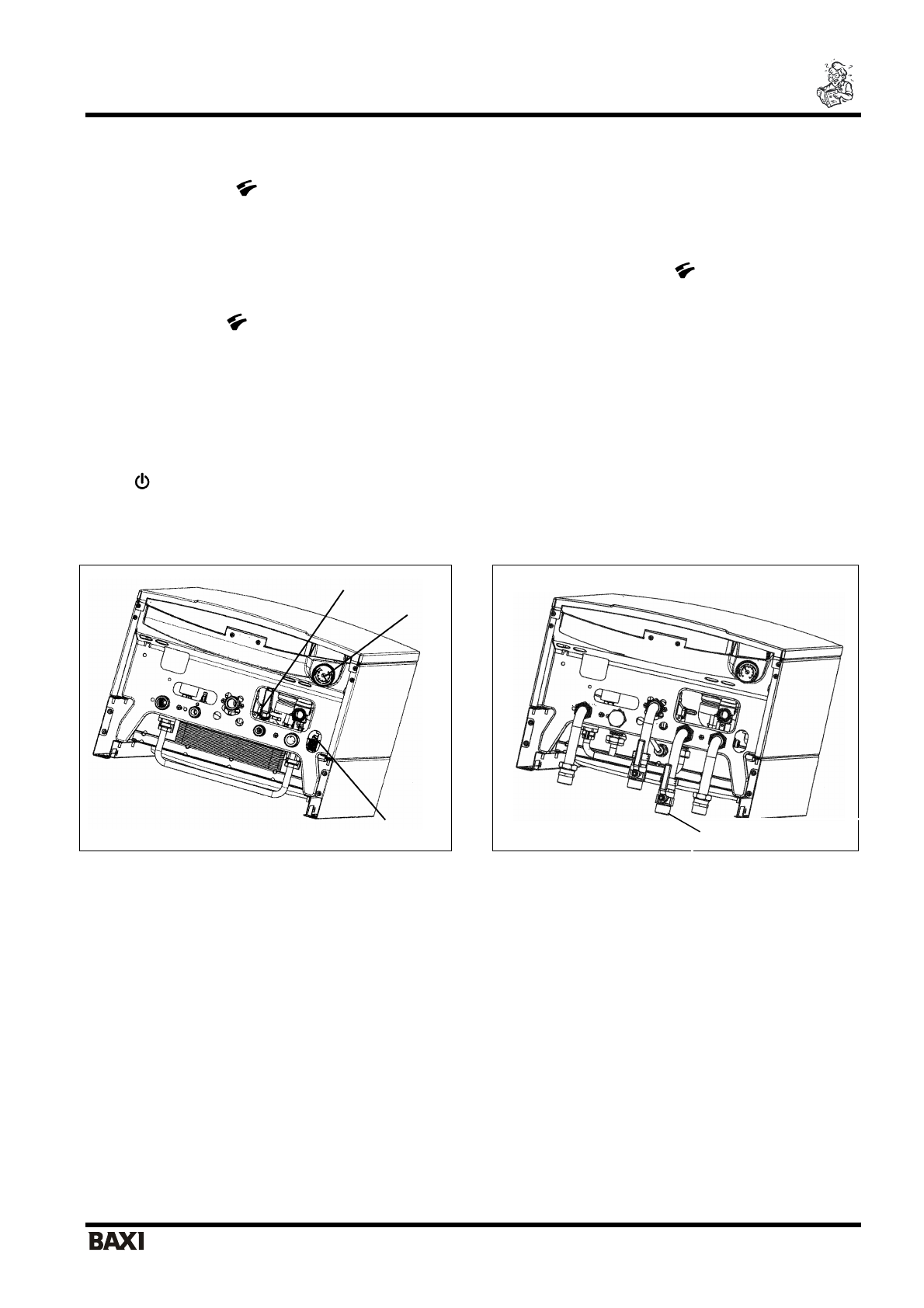 BAXI