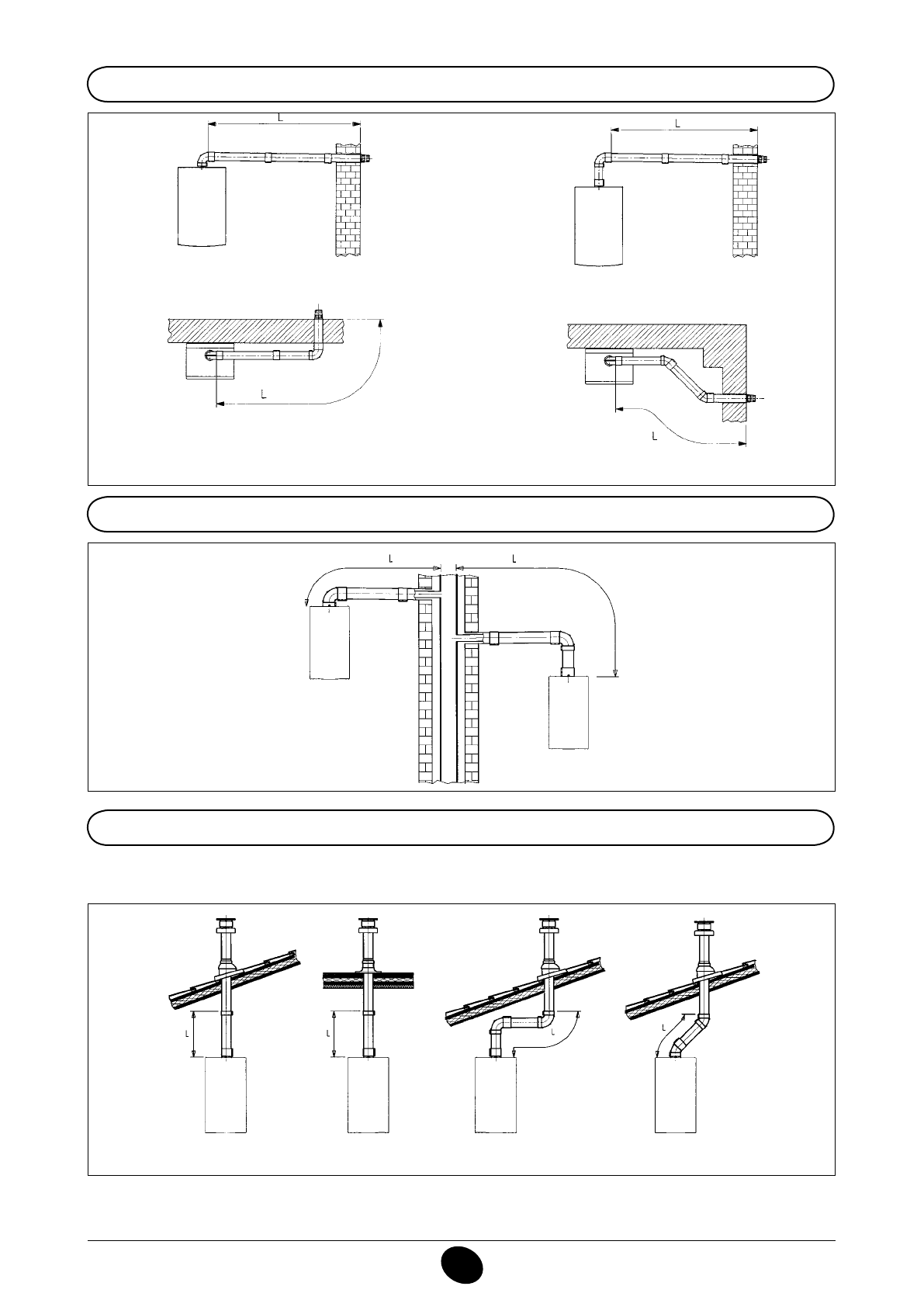 L

L

L

L

L

L

L

L

L

L