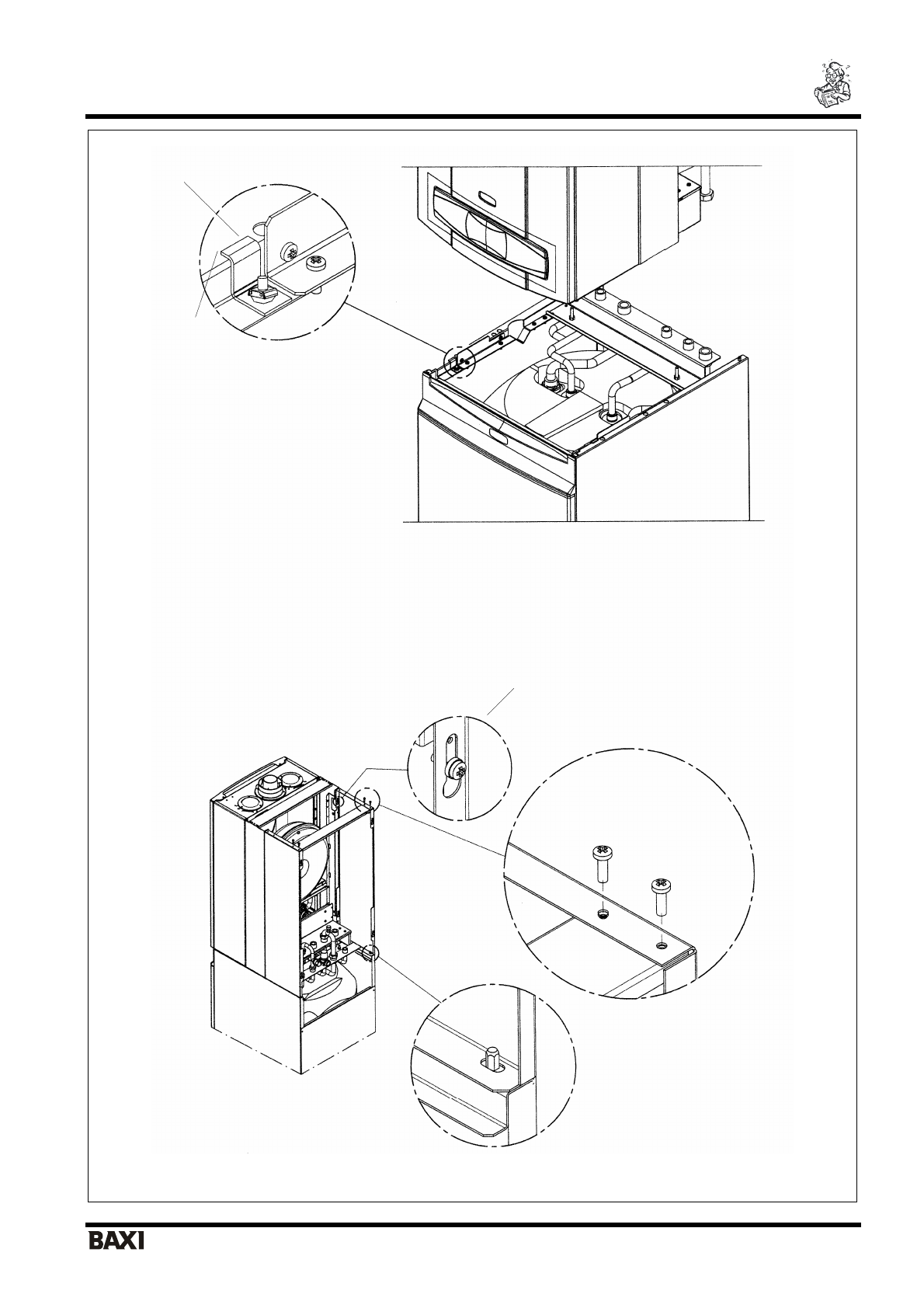 BAXI