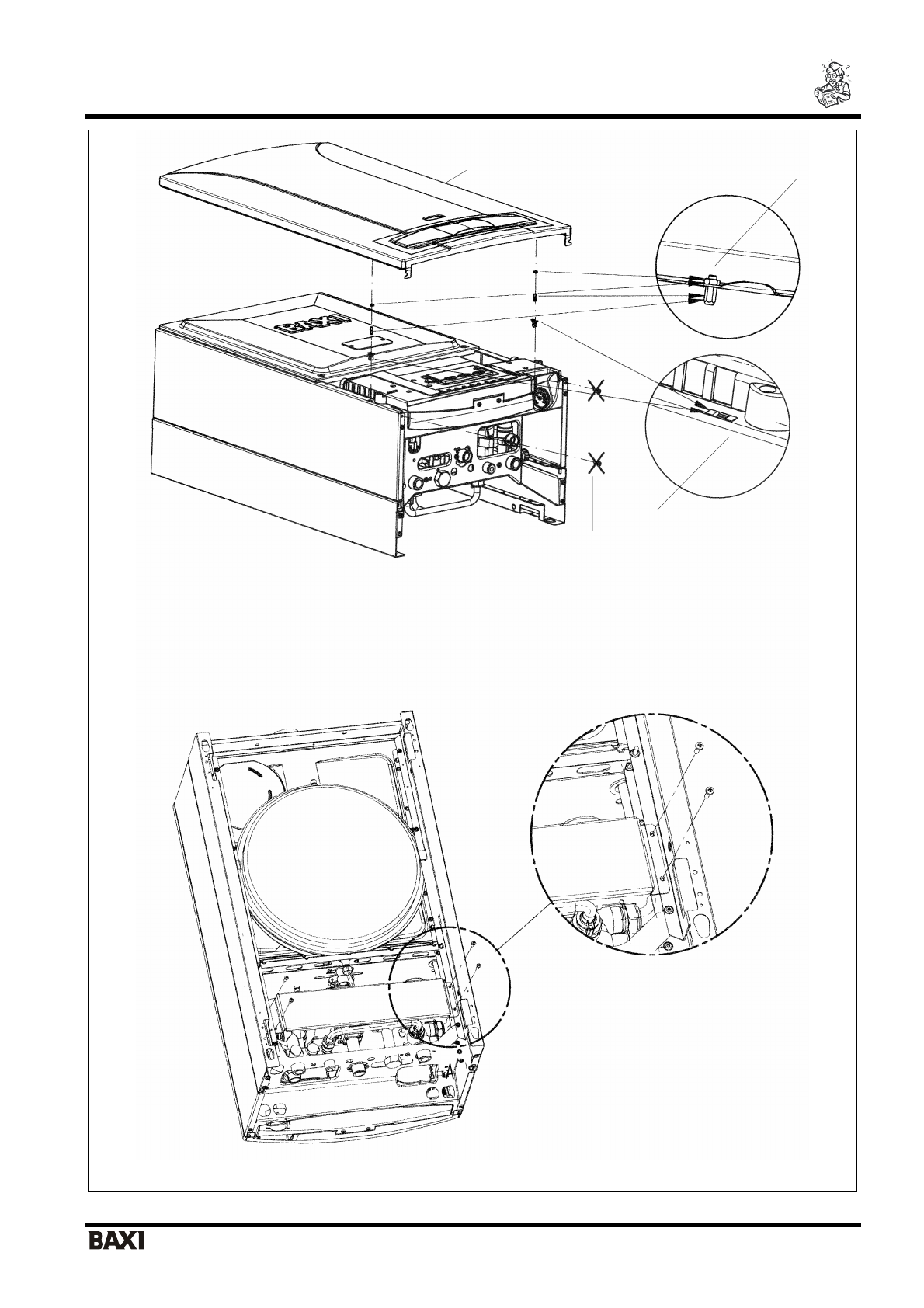 BAXI

BAXI