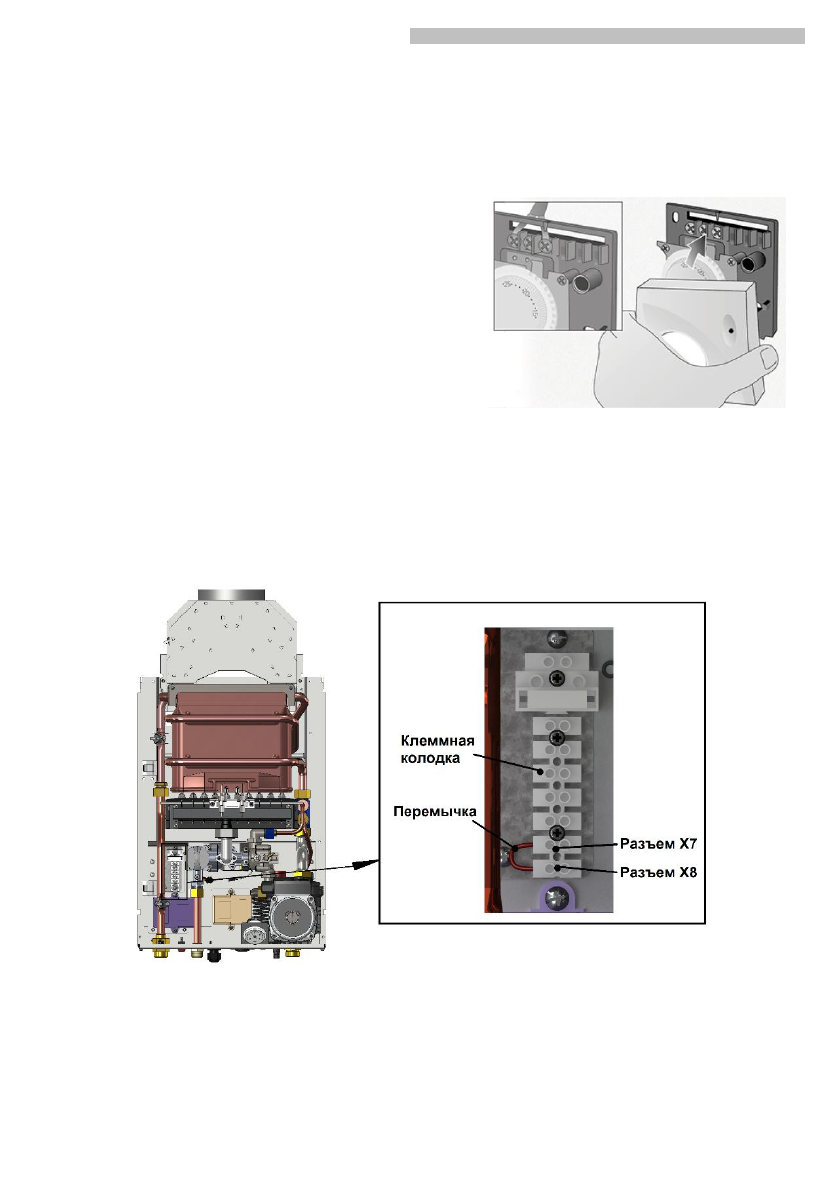 Клеммная колодка

Перемычка

Разъем X7

Разъем X8