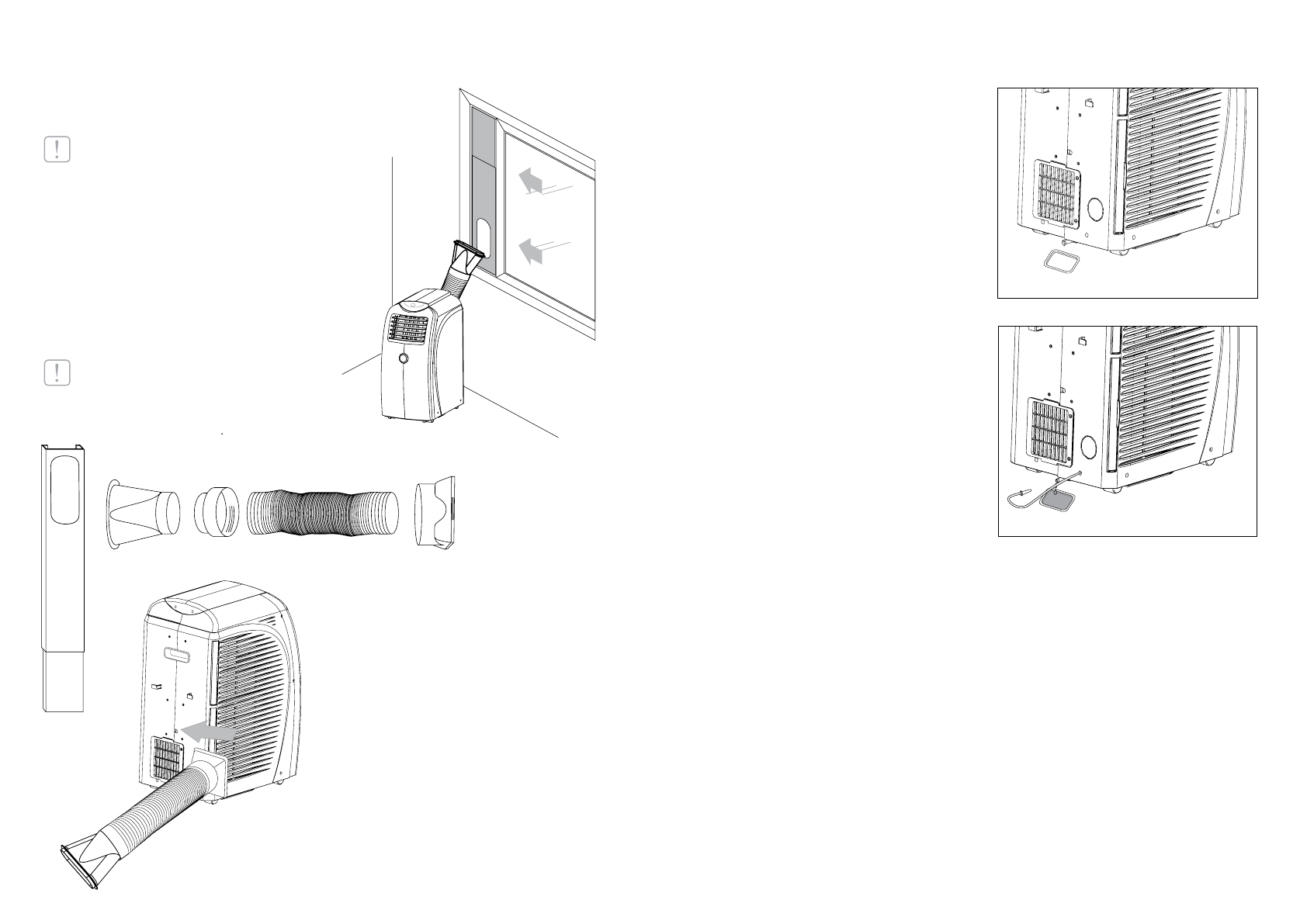 !

!