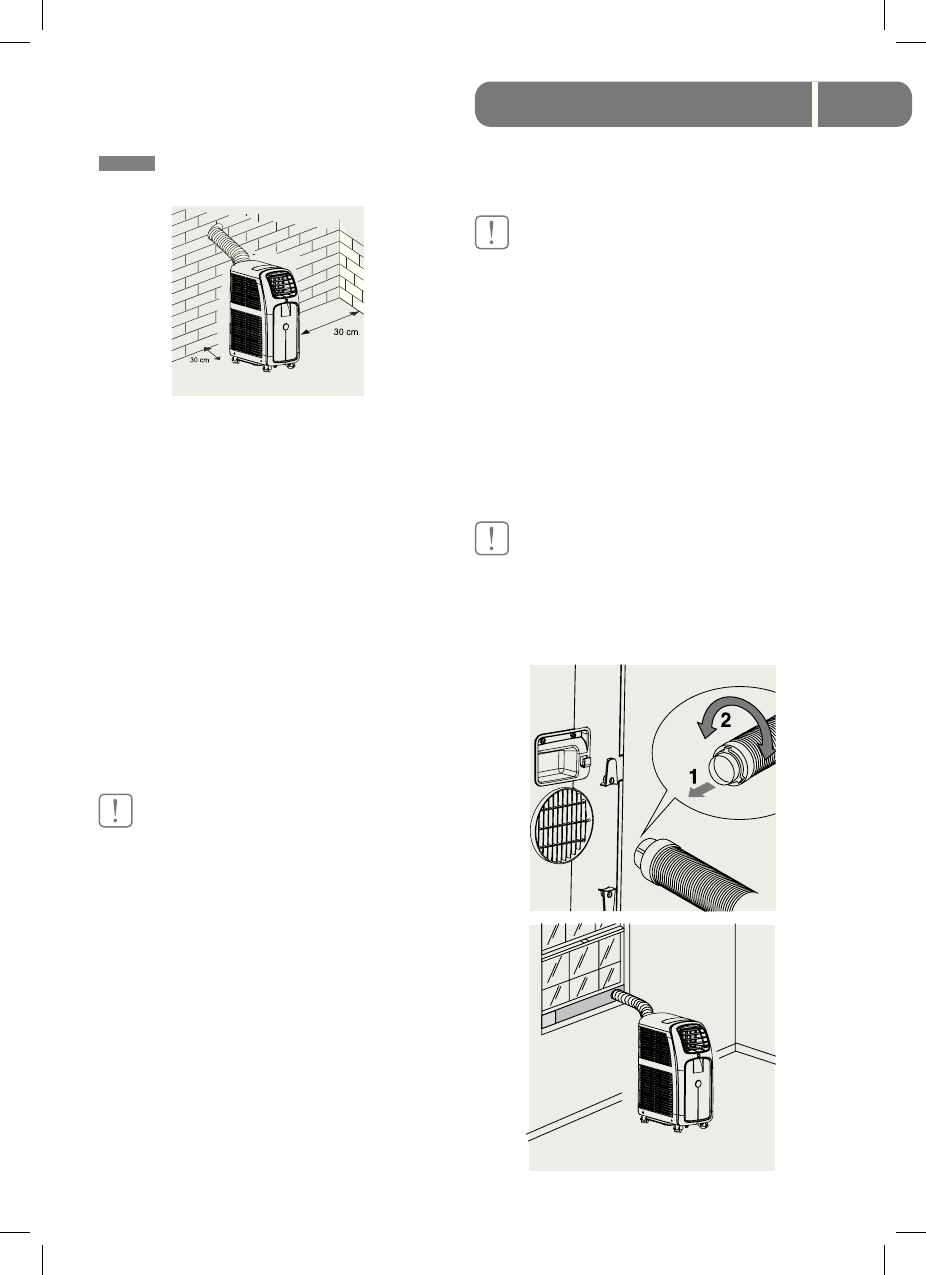 30 cm

30 cm

2

1