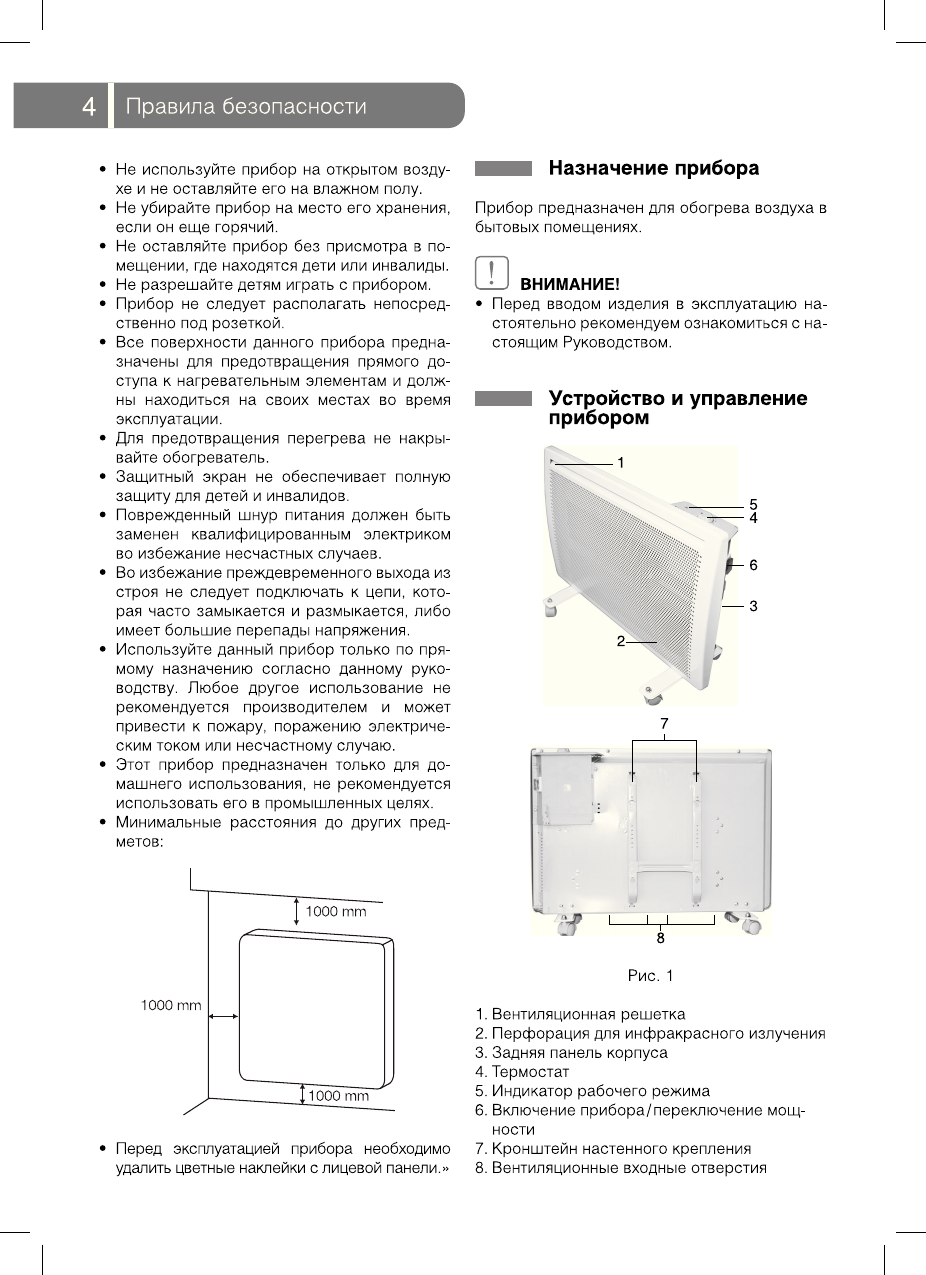 4 Правила безопасности

• Не используйте прибор на открытом воздухе и не оставляйте его на влажном полу.
• Не убирайте прибор на место его хранения, если он еще горячий.
• Не оставляйте прибор без присмотра в помещении, где находятся дети или инвалиды.
• Не разрешайте детям играть с прибором.
• Прибор не следует располагать непосредственно под розеткой.
• Все поверхности данного прибора предназначены для предотвращения прямого доступа к нагревательным элементам и должны находиться на своих местах во время эксплуатации.
• Для предотвращения перегрева не накрывайте обогреватель.
• Защитный экран не обеспечивает полную защиту для детей и инвалидов.
• Поврежденный шнур питания должен быть заменен квалифицированным электриком во избежание несчастных случаев.
• Во избежание преждевременного выхода из строя не следует подключать к цепи, которая часто замыкается и размыкается, либо имеет большие перепады напряжения.
• Используйте данный прибор только по прямому назначению согласно данному руководству. Любое другое использование не рекомендуется производителем и может привести к пожару, поражению электрическим током или несчастному случаю.
• Этот прибор предназначен только для домашнего использования, не рекомендуется использовать его в промышленных целях.
• Минимальные расстояния до других предметов:

1000 mm
1000 mm
1000 mm

• Перед эксплуатацией прибора необходимо удалить цветные наклейки с лицевой панели.»

Назначение прибора

Прибор предназначен для обогрева воздуха в бытовых помещениях.

!
ВНИМАНИЕ!
• Перед вводом изделия в эксплуатацию настоятельно рекомендуем ознакомиться с настоящим Руководством.

Устройство и управление прибором

1
5
4
6
3
2
7
8

Рис. 1

1. Вентиляционная решетка
2. Перфорация для инфракрасного излучения
3. Задняя панель корпуса
4. Термостат
5. Индикатор рабочего режима
6. Включение прибора/переключение мощности
7. Кронштейн настенного крепления
8. Вентиляционные входные отверстия