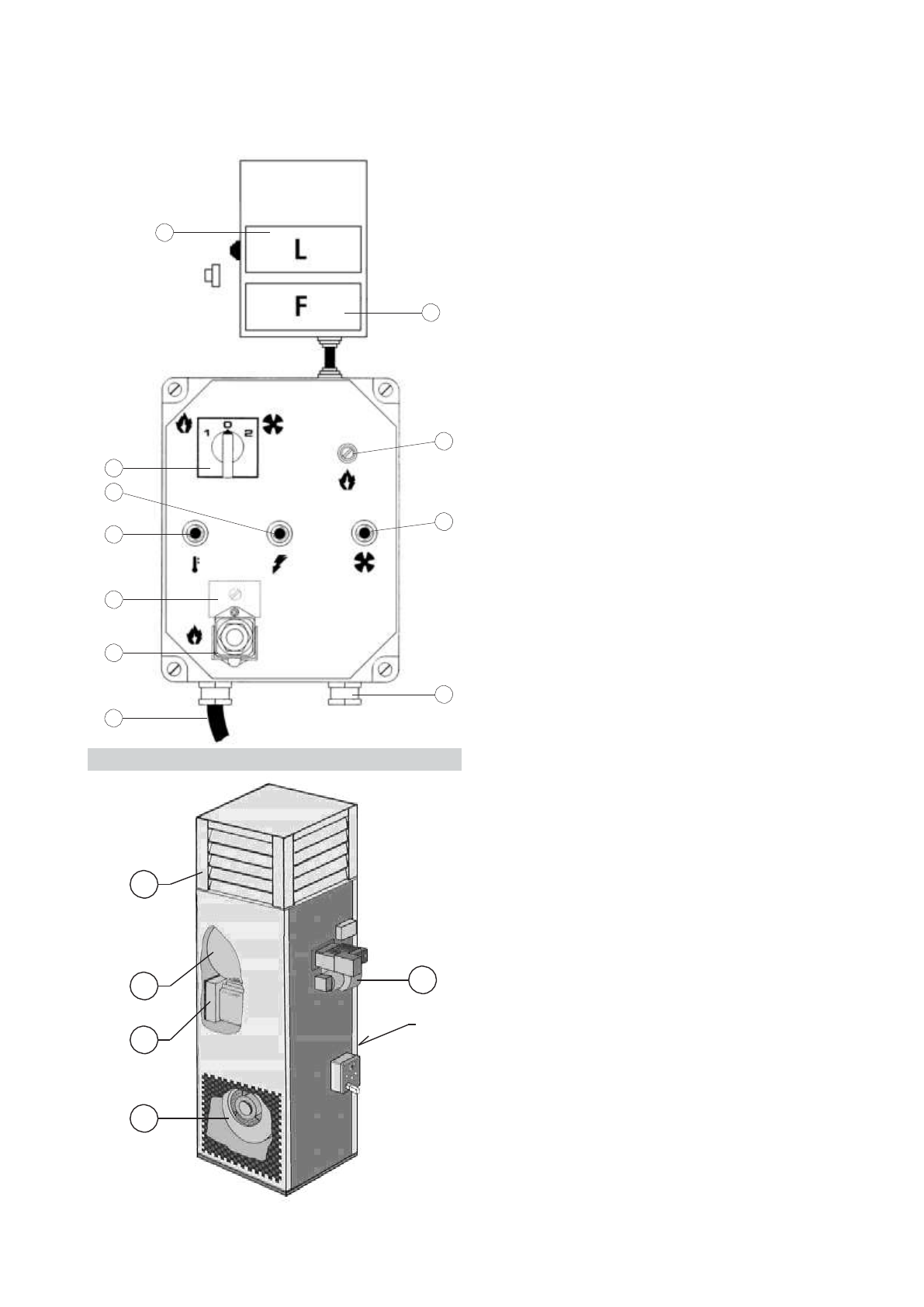 L

F

1 0 2