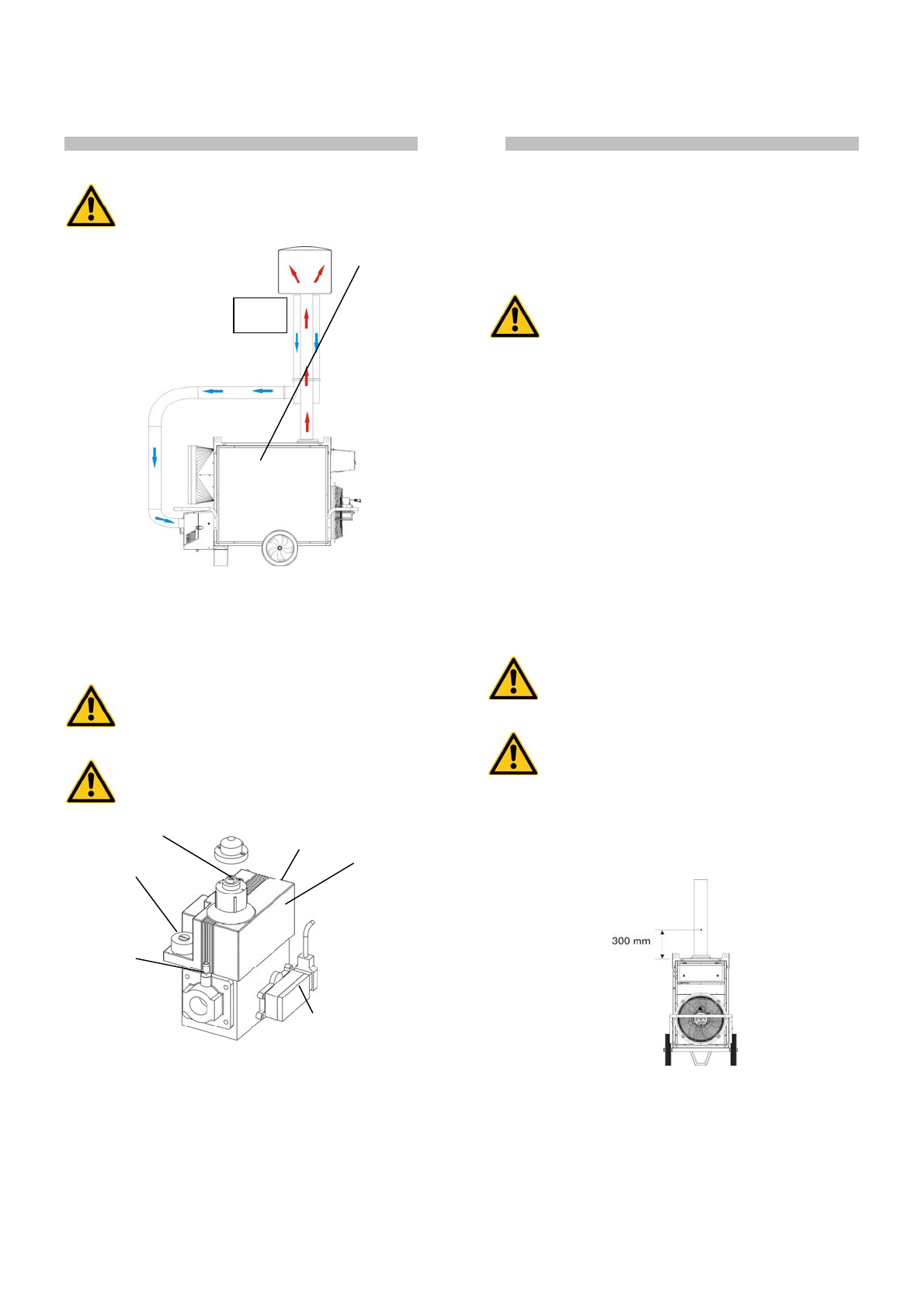 300 mm