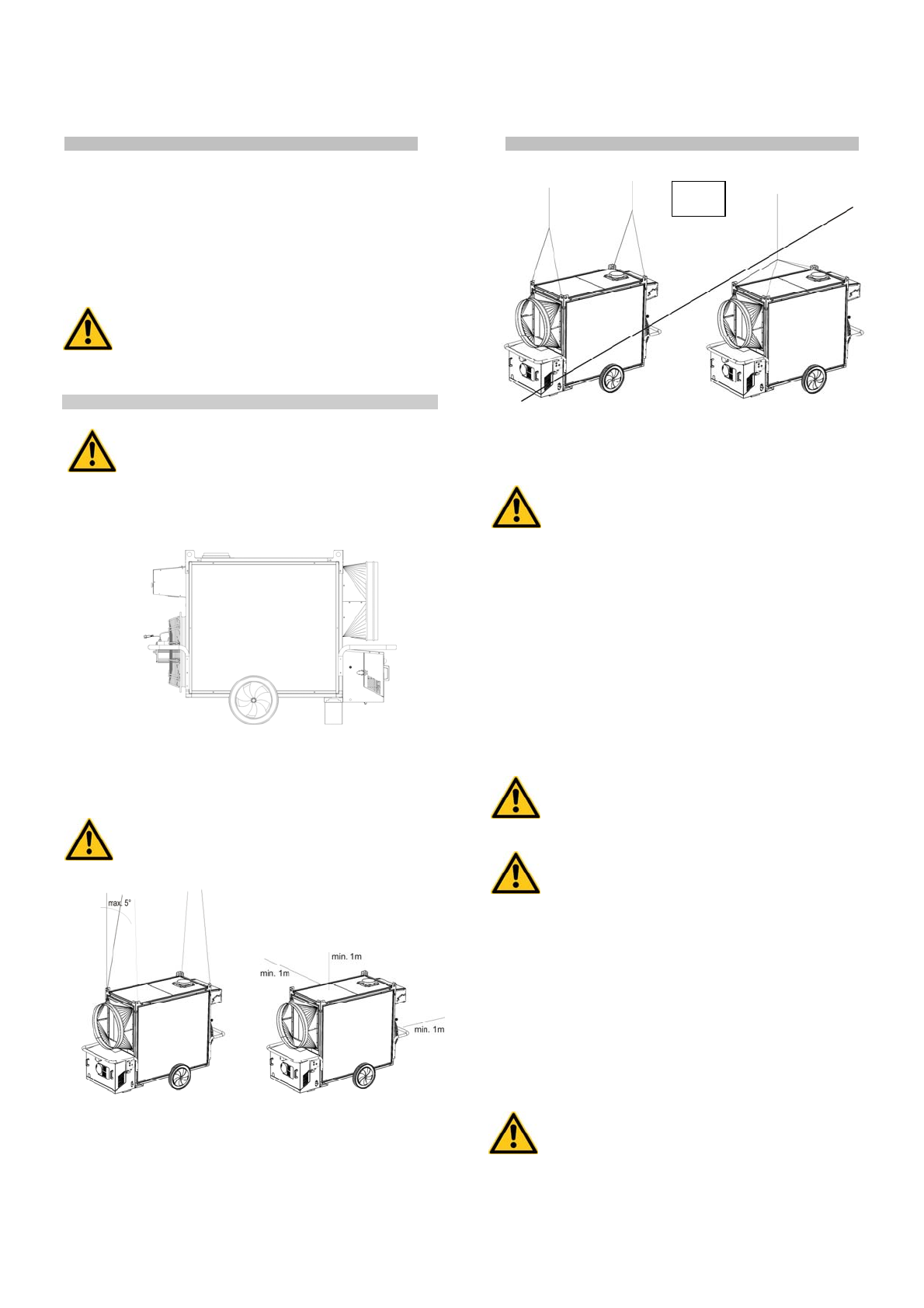 max. 5°

min. 1m

min. 1m

min. 1m