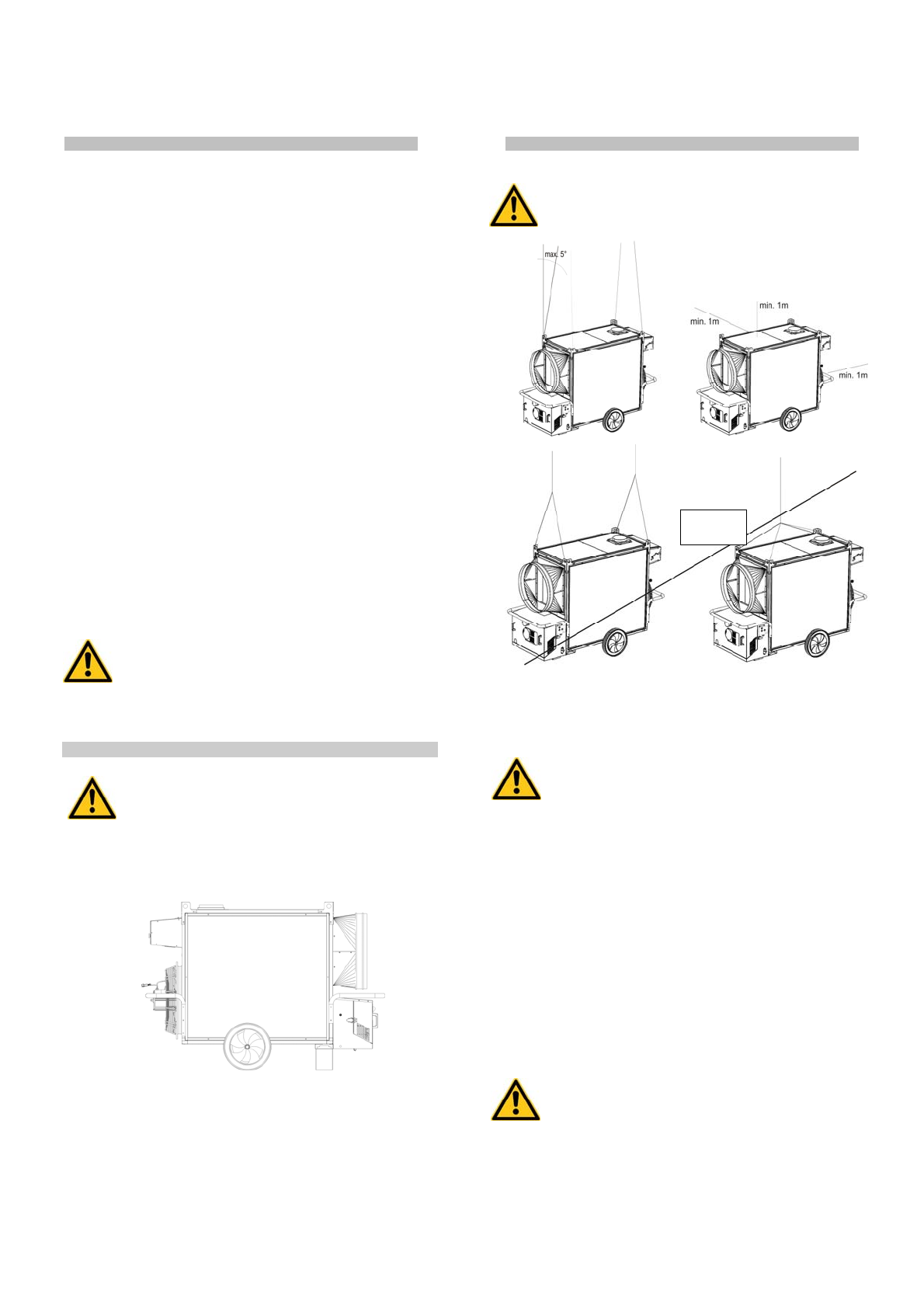 max. 5°

min. 1m

min. 1m

min. 1m