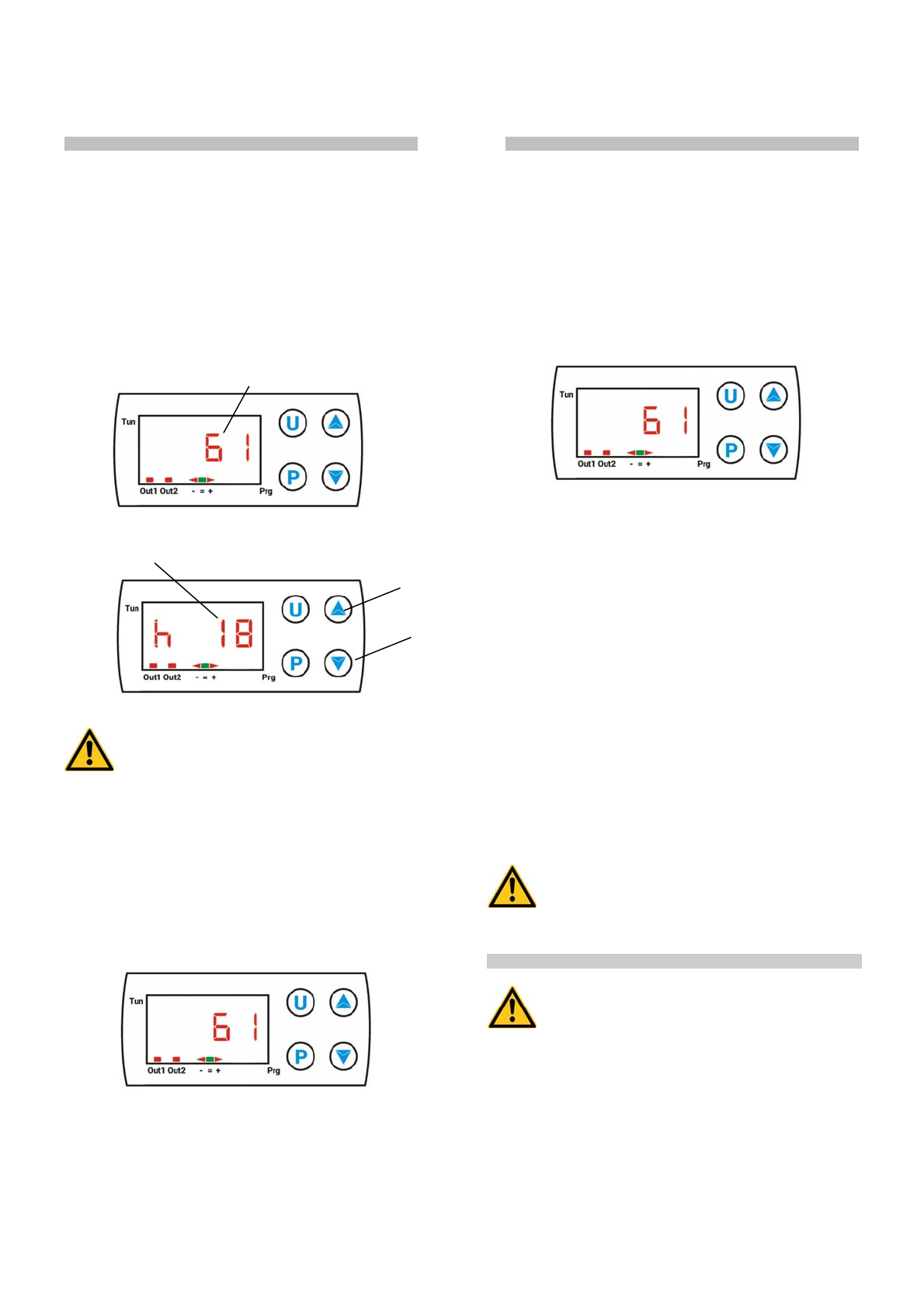 Tun

61

Out1 Out2 - = + Prg

U P

Tun

h 18

Out1 Out2 - = + Prg

U P

Tun

61

Out1 Out2 - = + Prg

U P

Tun

61

Out1 Out2 - = + Prg

U P